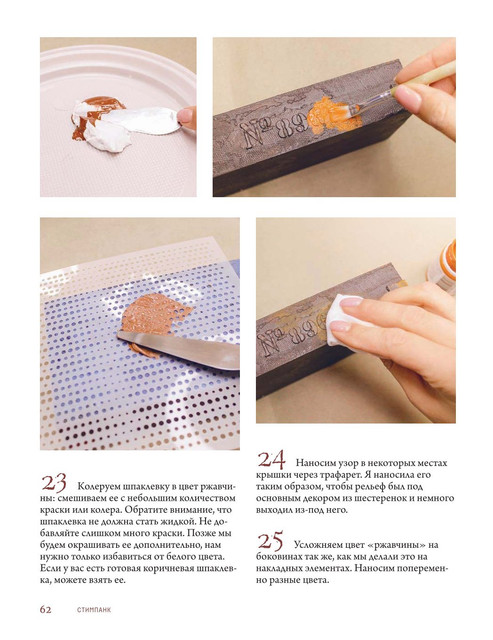 23 Колеруем шпаклевку в цвет ржавчины: смешиваем ее с небольшим количеством краски или колера. Обратите внимание, что шпаклевка не должна стать жидкой. Не добавляйте слишком много краски. Позже мы будем окрашивать ее дополнительно, нам нужно только избавиться от белого цвета. Если у вас есть готовая коричневая шпаклевка, можете взять ее.

24 Наносим узор в некоторых местах крышки через трафарет. Я наносила его таким образом, чтобы рельеф был под основным декором из шестеренок и немного выходил из-под него.

25 Усложняем цвет «ржавчины» на боковинах так же, как мы делали это на накладных элементах. Наносим попеременно разные цвета.

62 СТИМПАНК