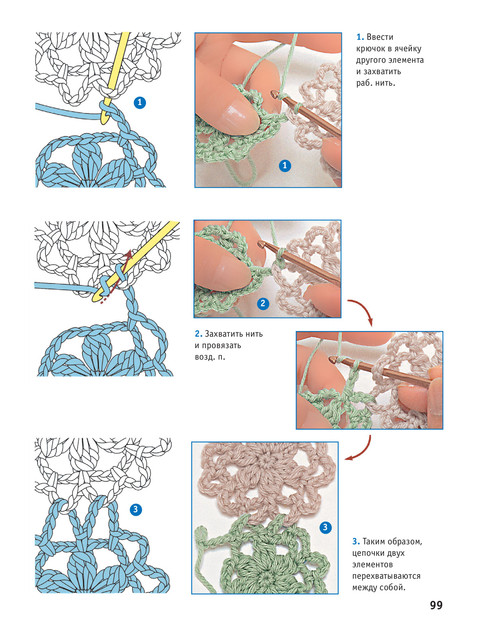 1

1

1. Ввести крючок в ячейку другого элемента и захватить раб. нить.

2

2. Захватить нить и провязать возд. п.

3

3

3. Таким образом, цепочки двух элементов перехватываются между собой.

99