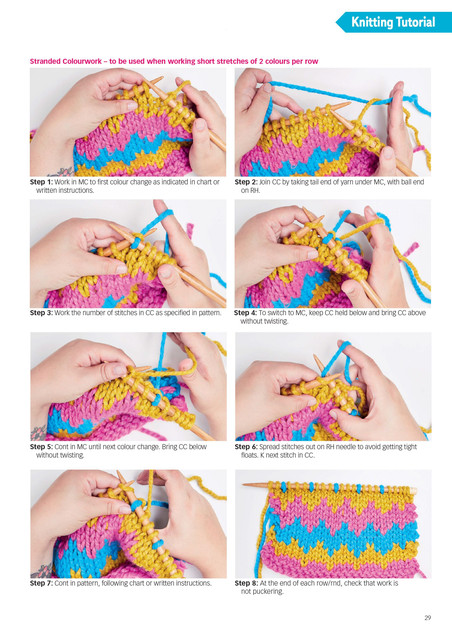 Knitting Tutorial

Stranded Colourwork – to be used when working short stretches of 2 colours per row

Step 1: Work in MC to first colour change as indicated in chart or written instructions.

Step 2: Join CC by taking tail end of yarn under MC, with ball end on RH.

Step 3: Work the number of stitches in CC as specified in pattern.

Step 4: To switch to MC, keep CC held below and bring CC above without twisting.

Step 5: Cont in MC until next colour change. Bring CC below without twisting.

Step 6: Spread stitches out on RH needle to avoid getting tight floats. K next stitch in CC.

Step 7: Cont in pattern, following chart or written instructions.

Step 8: At the end of each row/rnd, check that work is not puckering.

29