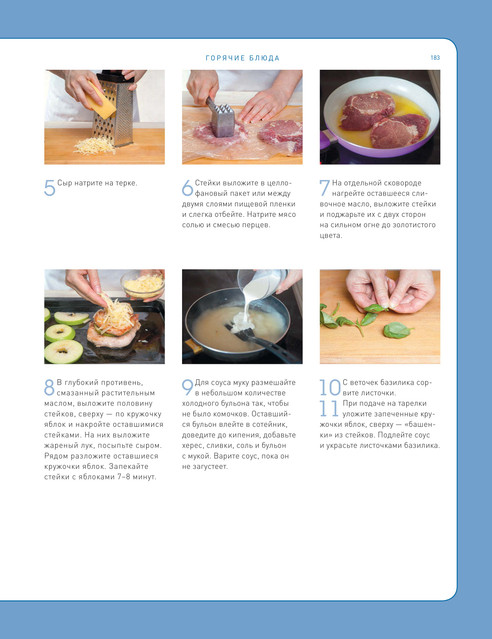 ГОРЯЧИЕ БЛЮДА

183

5 Сыр натрите на терке.

6 Стейки выложите в целлофановый пакет или между двумя слоями пищевой пленки и слегка отбейте. Натрите мясо солью и смесью перцев.

7 На отдельной сковороде нагрейте оставшееся сливочное масло, выложите стейки и поджарьте их с двух сторон на сильном огне до золотистого цвета.

8 В глубокий противень, смазанный растительным маслом, выложите половину стейков, сверху — по кружочку яблок и накройте оставшимися стейками. На них выложите жареный лук, посыпьте сыром. Рядом разложите оставшиеся кружочки яблок. Запекайте стейки с яблоками 7–8 минут.

9 Для соуса муку размешайте в небольшом количестве холодного бульона так, чтобы не было комочков. Оставшийся бульон влейте в сотейник, доведите до кипения, добавьте херес, сливки, соль и бульон с мукой. Варите соус, пока он не загустеет.

10 С веточек базилика сорвите листочки.

11 При подаче на тарелки уложите запеченные кружочки яблок, сверху — «башенки» из стейков. Подлейте соус и украсьте листочками базилика.