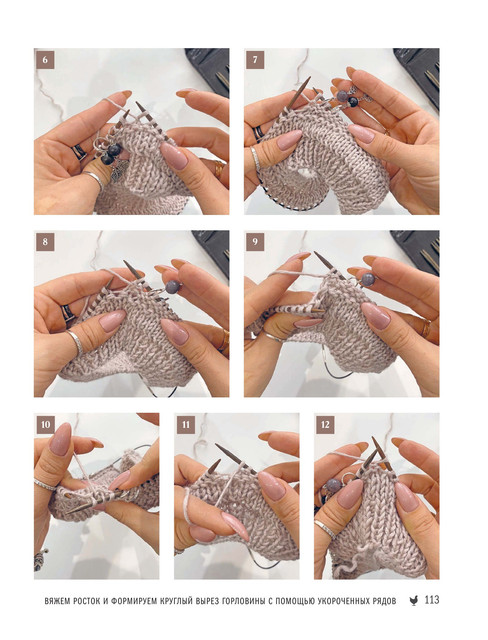 6

7

8

9

10

11

12

ВЯЖЕМ РОСТОК И ФОРМИРУЕМ КРУГЛЫЙ ВЫРЕЗ ГОРЛОВИНЫ С ПОМОЩЬЮ УКОРОЧЕННЫХ РЯДОВ 113