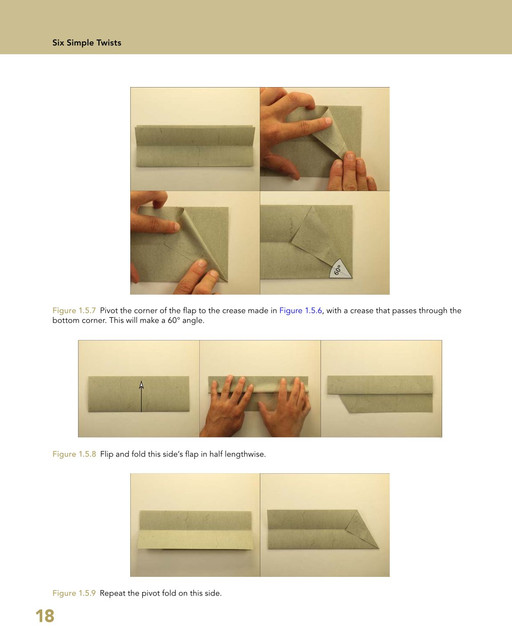 Six Simple Twists

60°

Figure 1.5.7 Pivot the corner of the flap to the crease made in Figure 1.5.6, with a crease that passes through the bottom corner. This will make a 60° angle.

Figure 1.5.8 Flip and fold this side's flap in half lengthwise.

Figure 1.5.9 Repeat the pivot fold on this side.

18