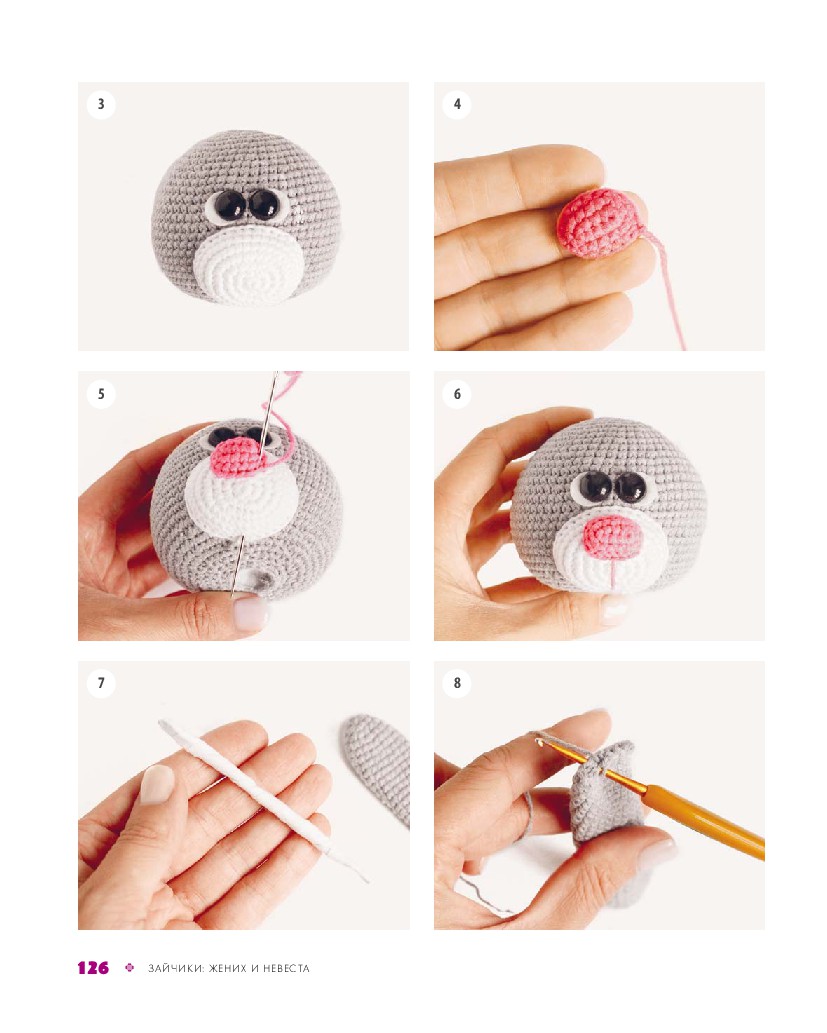 3

4

5

6

7

8

126 ЗАЙЧИКИ: ЖЕНИХ И НЕВЕСТА