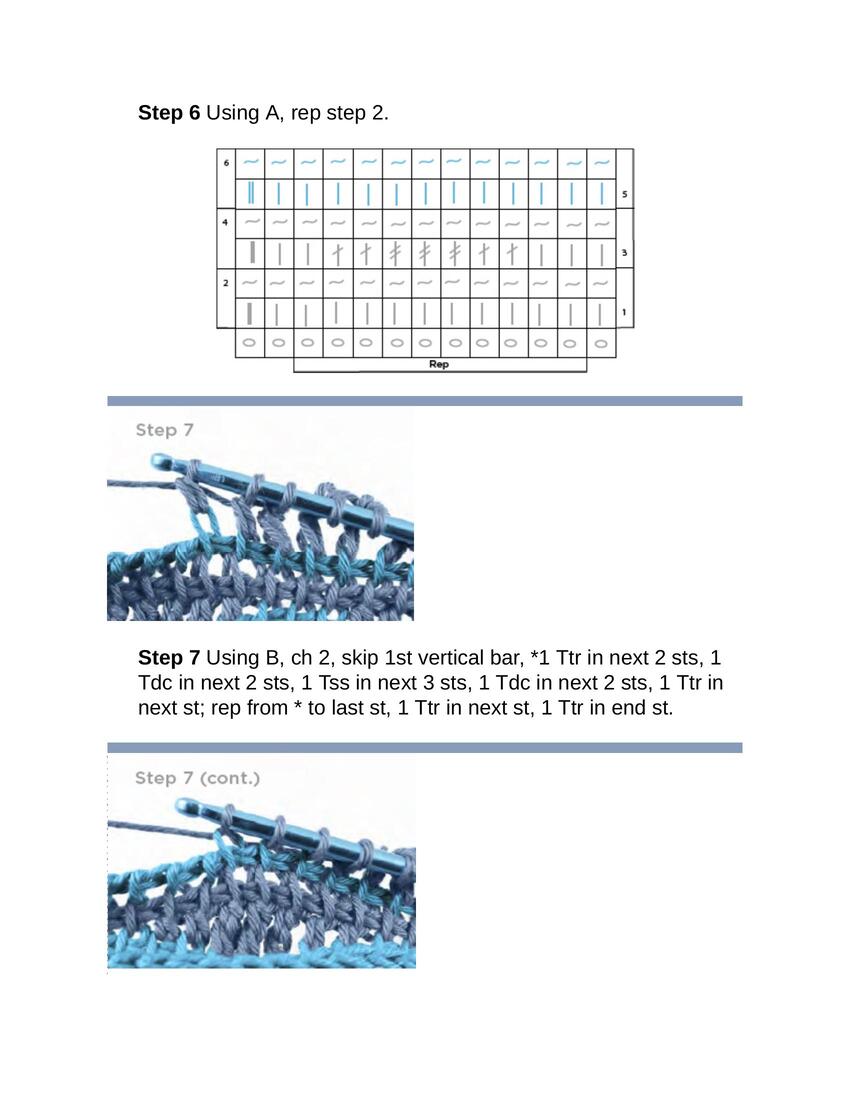 **Step 6** Using A, rep step 2.

6
5
4
3
2
1
Rep

Step 7

**Step 7** Using B, ch 2, skip 1st vertical bar, *1 Ttr in next 2 sts, 1 Tdc in next 2 sts, 1 Tss in next 3 sts, 1 Tdc in next 2 sts, 1 Ttr in next st; rep from * to last st, 1 Ttr in next st, 1 Ttr in end st.

Step 7 (cont.)