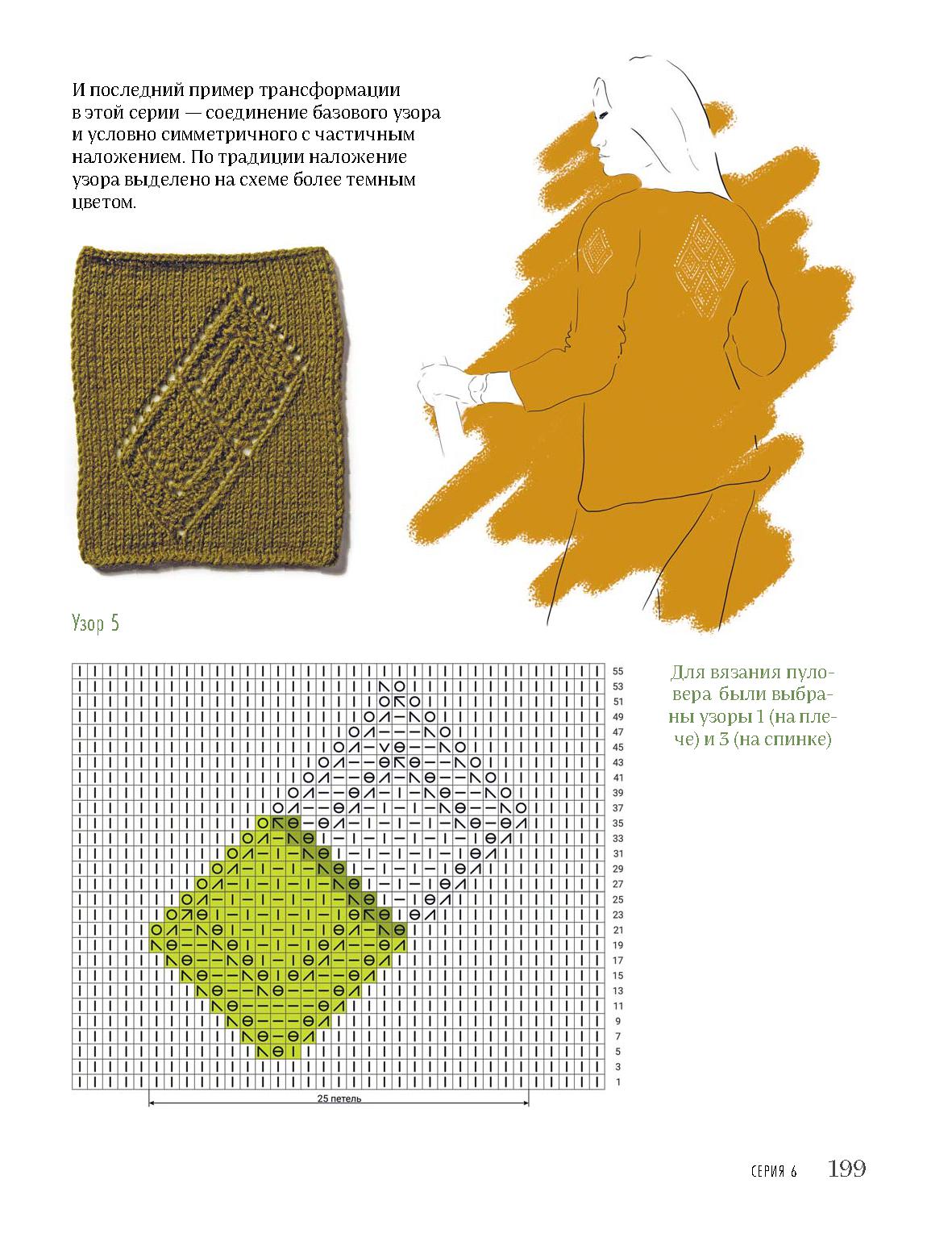 И последний пример трансформации в этой серии — соединение базового узора и условно симметричного с частичным наложением. По традиции наложение узора выделено на схеме более темным цветом.

Узор 5

55
53
51
49
47
45
43
41
39
37
35
33
31
29
27
25
23
21
19
17
15
13
11
9
7
5
3
1

25 петель

Для вязания пуловера были выбраны узоры 1 (на плече) и 3 (на спинке)

СЕРИЯ 6 199