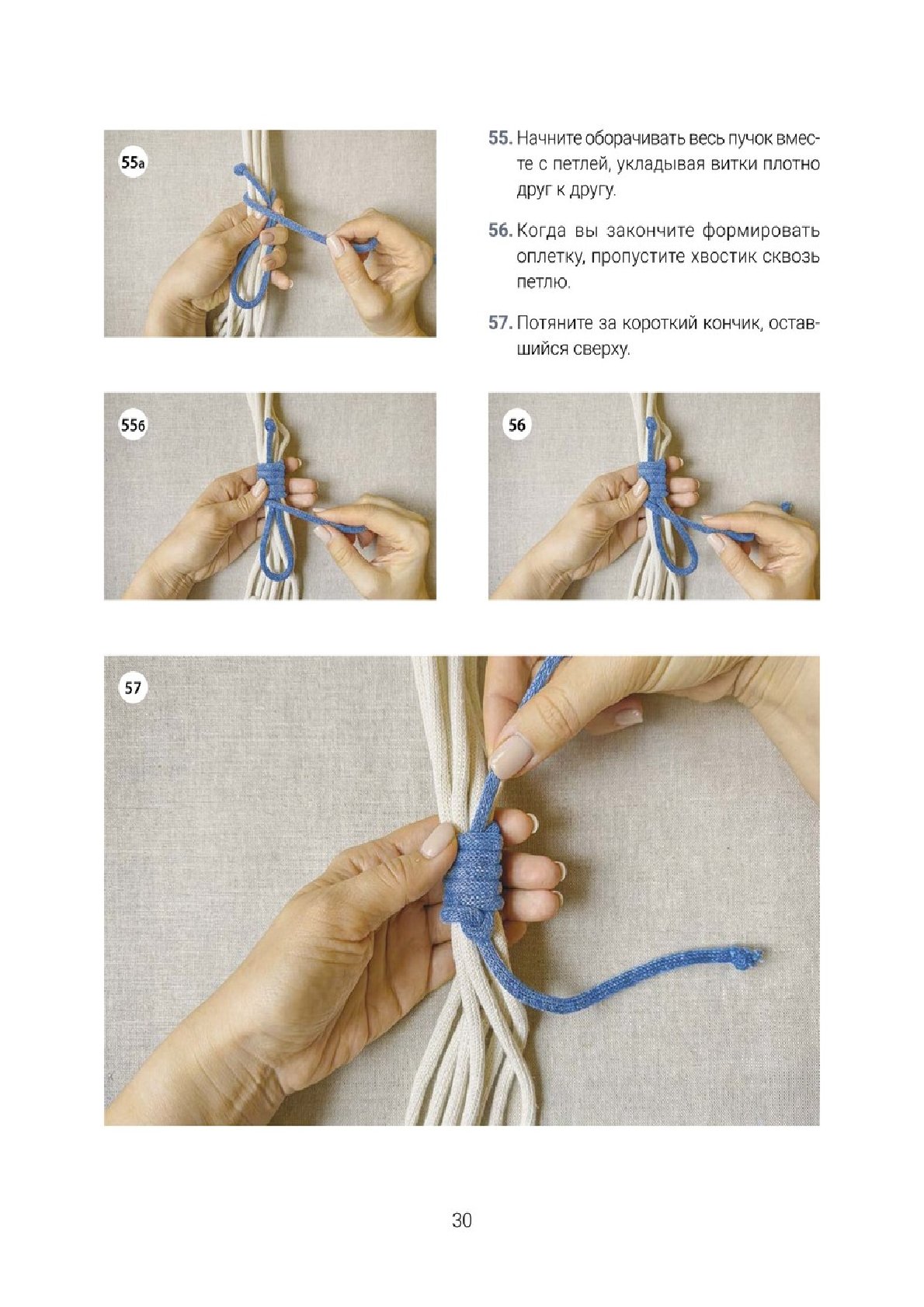 55а

55. Начните оборачивать весь пучок вместе с петлей, укладывая витки плотно друг к другу.

56. Когда вы закончите формировать оплетку, пропустите хвостик сквозь петлю.

57. Потяните за короткий кончик, оставшийся сверху.

55б

56

57

30