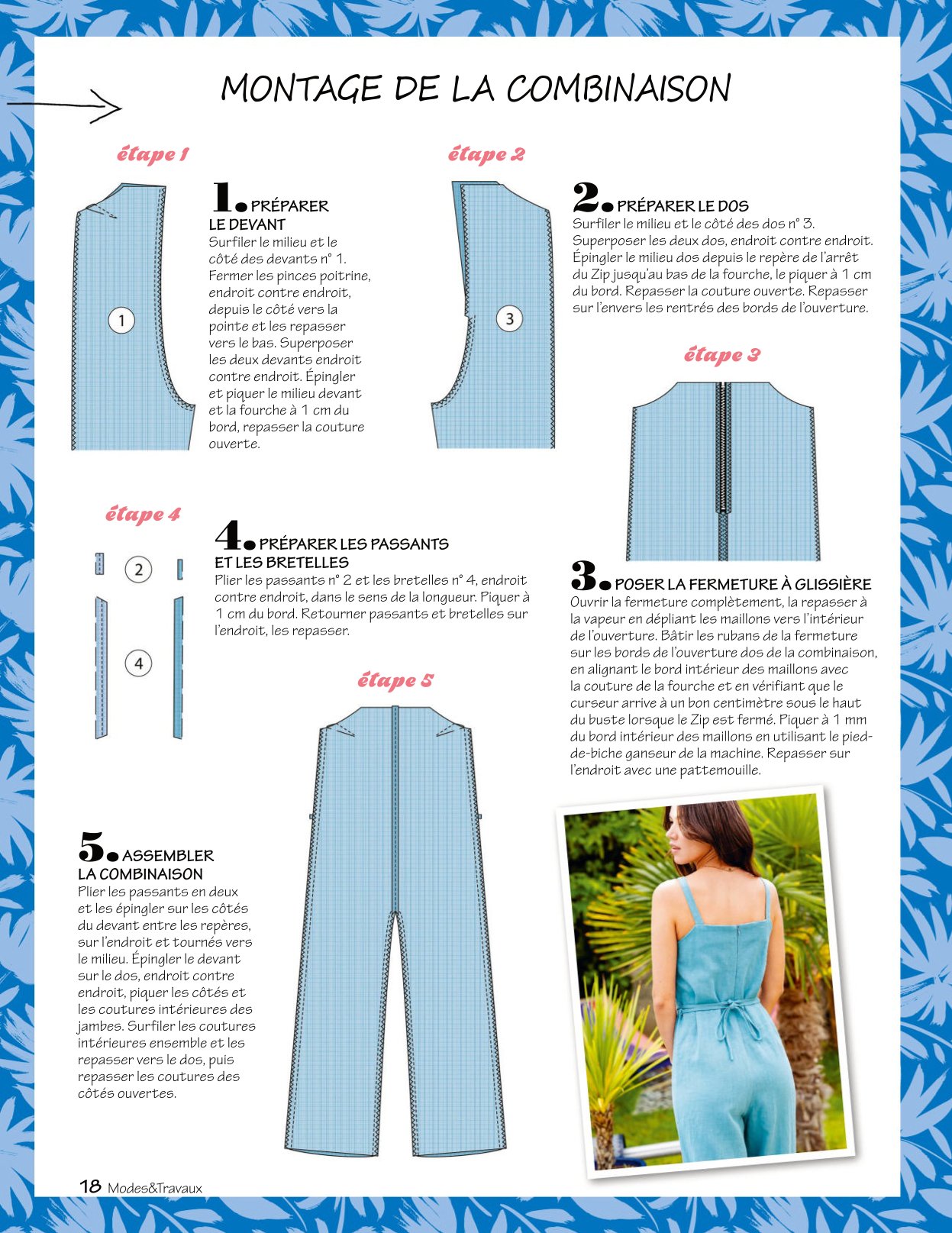 MONTAGE DE LA COMBINAISON

étape 1

1

1. PRÉPARER LE DEVANT
Surfiler le milieu et le côté des devants n° 1. Fermer les pinces poitrine, endroit contre endroit, depuis le côté vers la pointe et les repasser vers le bas. Superposer les deux devants endroit contre endroit. Épingler et piquer le milieu devant et la fourche à 1 cm du bord, repasser la couture ouverte.

étape 2

3

2. PRÉPARER LE DOS
Surfiler le milieu et le côté des dos n° 3. Superposer les deux dos, endroit contre endroit. Épingler le milieu dos depuis le repère de l'arrêt du Zip jusqu'au bas de la fourche, le piquer à 1 cm du bord. Repasser la couture ouverte. Repasser sur l'envers les rentrés des bords de l'ouverture.

étape 3

étape 4

2

4

4. PRÉPARER LES PASSANTS ET LES BRETELLES
Plier les passants n° 2 et les bretelles n° 4, endroit contre endroit, dans le sens de la longueur. Piquer à 1 cm du bord. Retourner passants et bretelles sur l'endroit, les repasser.

3. POSER LA FERMETURE À GLISSIÈRE
Ouvrir la fermeture complètement, la repasser à la vapeur en dépliant les maillons vers l'intérieur de l'ouverture. Bâtir les rubans de la fermeture sur les bords de l'ouverture dos de la combinaison, en alignant le bord intérieur des maillons avec la couture de la fourche et en vérifiant que le curseur arrive à un bon centimètre sous le haut du buste lorsque le Zip est fermé. Piquer à 1 mm du bord intérieur des maillons en utilisant le pied-de-biche ganseur de la machine. Repasser sur l'endroit avec une pattemouille.

étape 5

5. ASSEMBLER LA COMBINAISON
Plier les passants en deux et les épingler sur les côtés du devant entre les repères, sur l'endroit et tournés vers le milieu. Épingler le devant sur le dos, endroit contre endroit, piquer les côtés et les coutures intérieures des jambes. Surfiler les coutures intérieures ensemble et les repasser vers le dos, puis repasser les coutures des côtés ouvertes.

18 Modes&Travaux