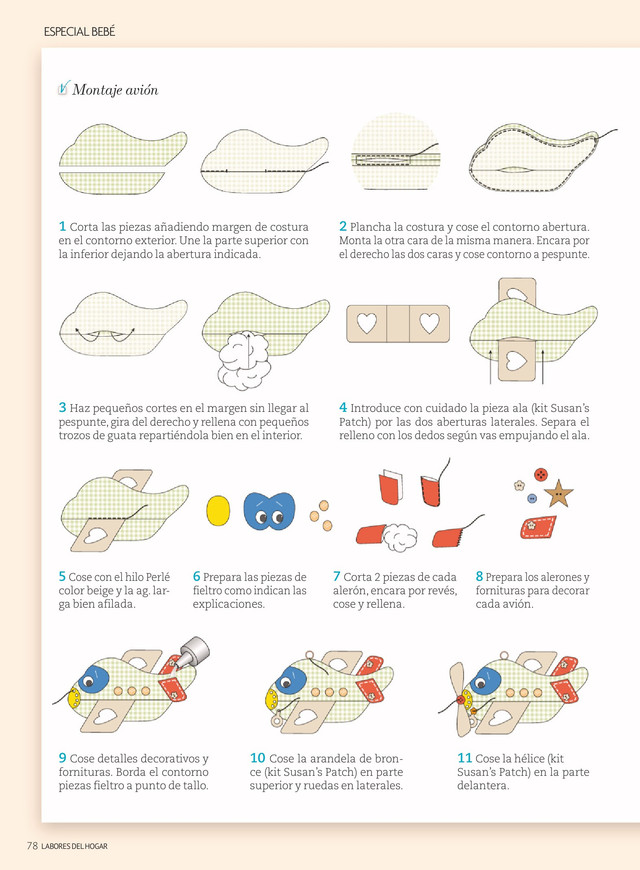 ESPECIAL BEBÉ

Montaje avión

1 Corta las piezas añadiendo margen de costura en el contorno exterior. Une la parte superior con la inferior dejando la abertura indicada.

2 Plancha la costura y cose el contorno abertura. Monta la otra cara de la misma manera. Encara por el derecho las dos caras y cose contorno a pespunte.

3 Haz pequeños cortes en el margen sin llegar al pespunte, gira del derecho y rellena con pequeños trozos de guata repartiéndola bien en el interior.

4 Introduce con cuidado la pieza ala (kit Susan's Patch) por las dos aberturas laterales. Separa el relleno con los dedos según vas empujando el ala.

5 Cose con el hilo Perlé color beige y la ag. larga bien afilada.

6 Prepara las piezas de fieltro como indican las explicaciones.

7 Corta 2 piezas de cada alerón, encara por revés, cose y rellena.

8 Prepara los alerones y fornituras para decorar cada avión.

9 Cose detalles decorativos y fornituras. Borda el contorno piezas fieltro a punto de tallo.

10 Cose la arandela de bronce (kit Susan's Patch) en parte superior y ruedas en laterales.

11 Cose la hélice (kit Susan's Patch) en la parte delantera.

78 LABORES DEL HOGAR