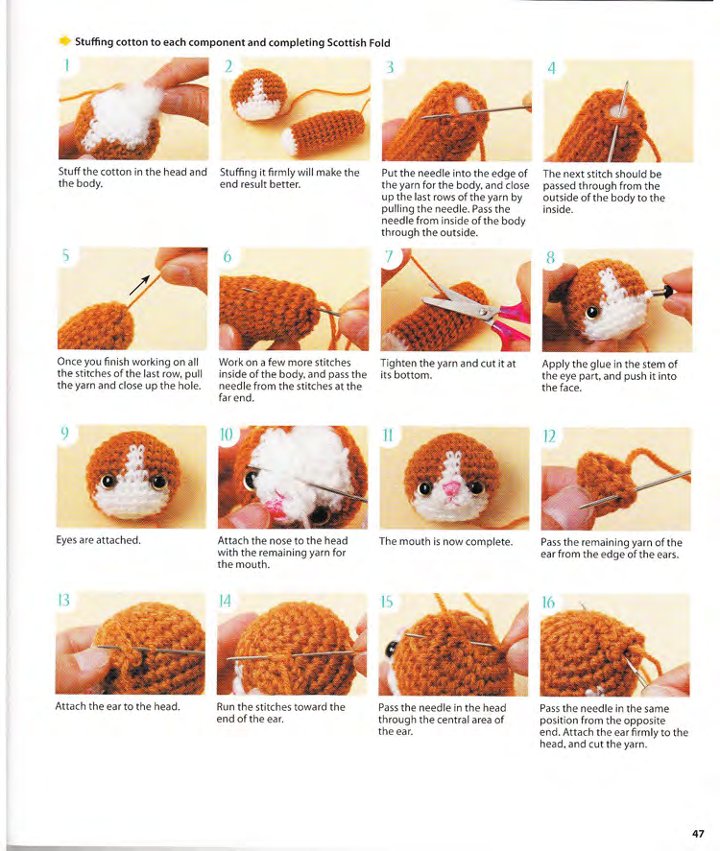 Stuffing cotton to each component and completing Scottish Fold

1
Stuff the cotton in the head and the body.

2
Stuffing it firmly will make the end result better.

3
Put the needle into the edge of the yarn for the body, and close up the last rows of the yarn by pulling the needle. Pass the needle from inside of the body through the outside.

4
The next stitch should be passed through from the outside of the body to the inside.

5
Once you finish working on all the stitches of the last row, pull the yarn and close up the hole.

6
Work on a few more stitches inside of the body, and pass the needle from the stitches at the far end.

7
Tighten the yarn and cut it at its bottom.

8
Apply the glue in the stem of the eye part, and push it into the face.

9
Eyes are attached.

10
Attach the nose to the head with the remaining yarn for the mouth.

11
The mouth is now complete.

12
Pass the remaining yarn of the ear from the edge of the ears.

13
Attach the ear to the head.

14
Run the stitches toward the end of the ear.

15
Pass the needle in the head through the central area of the ear.

16
Pass the needle in the same position from the opposite end. Attach the ear firmly to the head, and cut the yarn.

47