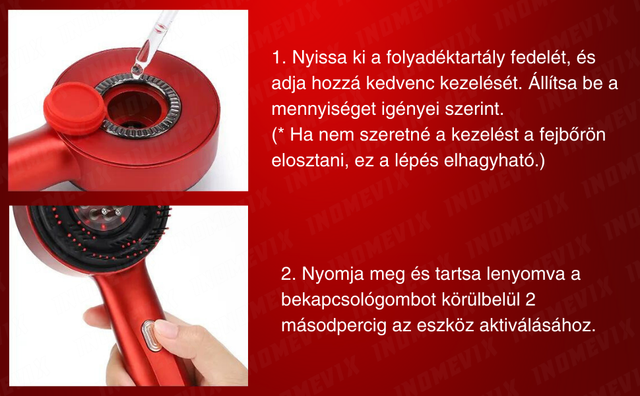 1. Nyissa ki a folyadéktartály fedelét, és adja hozzá kedvenc kezelését. Állítsa be a mennyiséget igényei szerint.
(* Ha nem szeretné a kezelést a fejbőrön elosztani, ez a lépés elhagyható.)

2. Nyomja meg és tartsa lenyomva a bekapcsológombot körülbelül 2 másodpercig az eszköz aktiválásához.

INOMEVIX