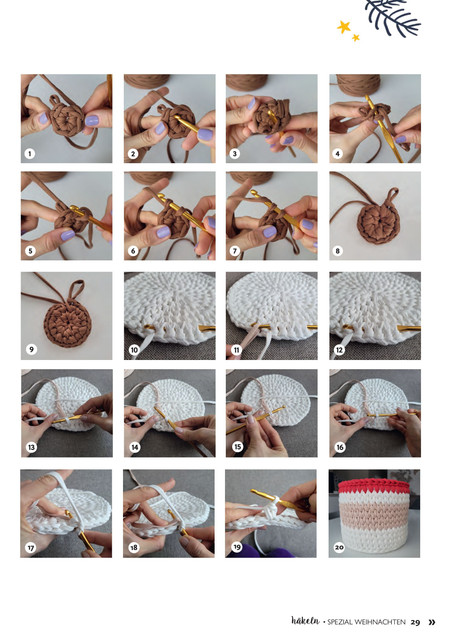 1
2
3
4
5
6
7
8
9
10
11
12
13
14
15
16
17
18
19
20

häkeln • SPEZIAL WEIHNACHTEN 29 »