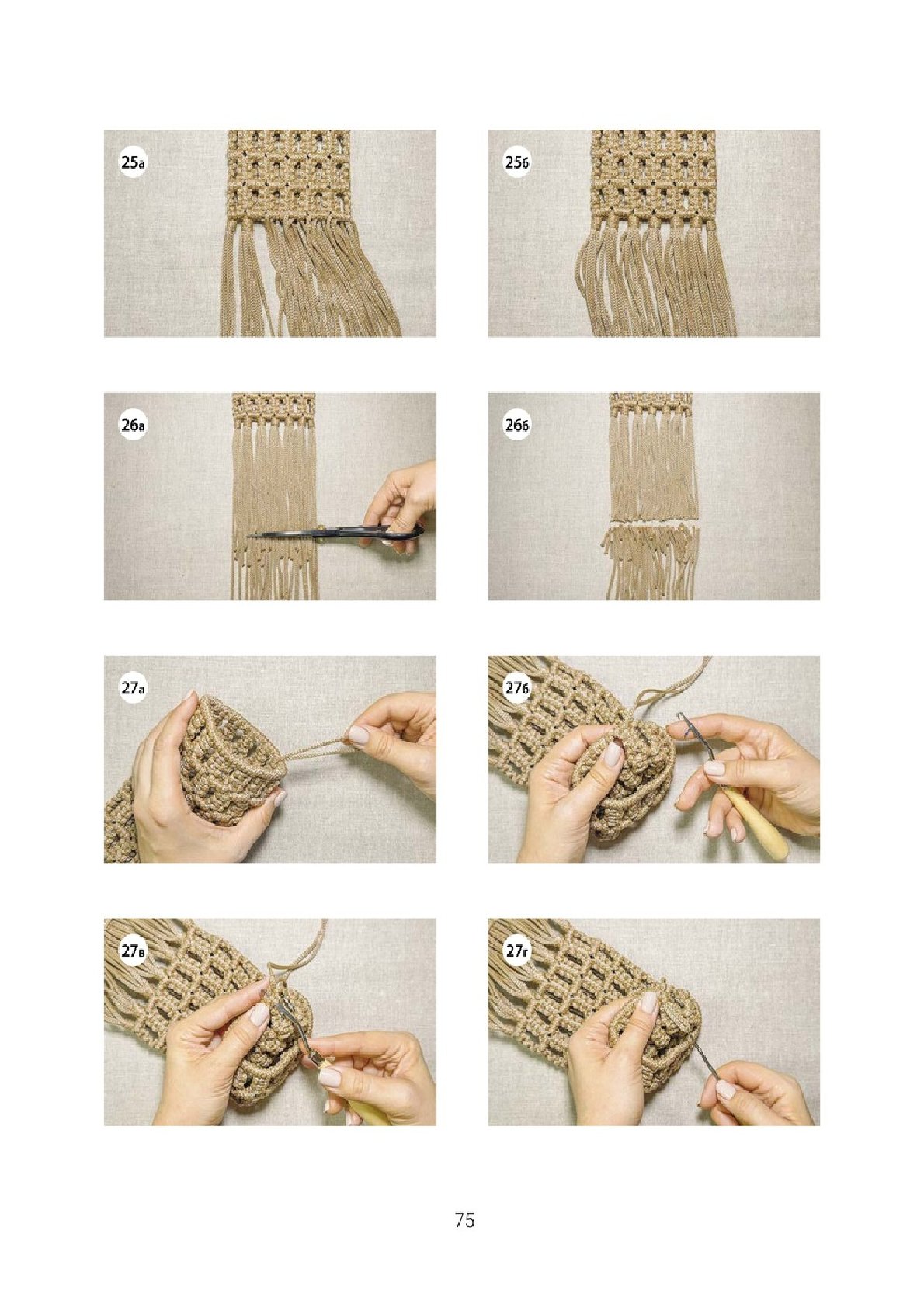 25а

25б

26а

26б

27а

27б

27в

27г

75