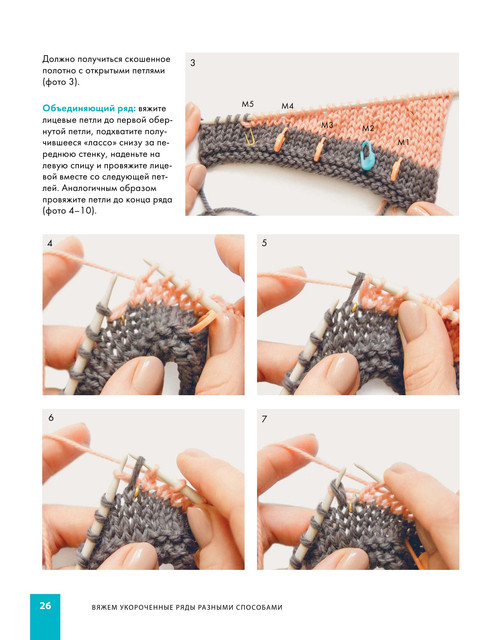 Должно получиться скошенное полотно с открытыми петлями (фото 3).

Объединяющий ряд: вяжите лицевые петли до первой обернутой петли, подхватите получившееся «лассо» снизу за переднюю стенку, наденьте на левую спицу и провяжите лицевой вместе со следующей петлей. Аналогичным образом провяжите петли до конца ряда (фото 4–10).

3

M5

M4

M3

M2

M1

4

5

6

7

26

ВЯЖЕМ УКОРОЧЕННЫЕ РЯДЫ РАЗНЫМИ СПОСОБАМИ