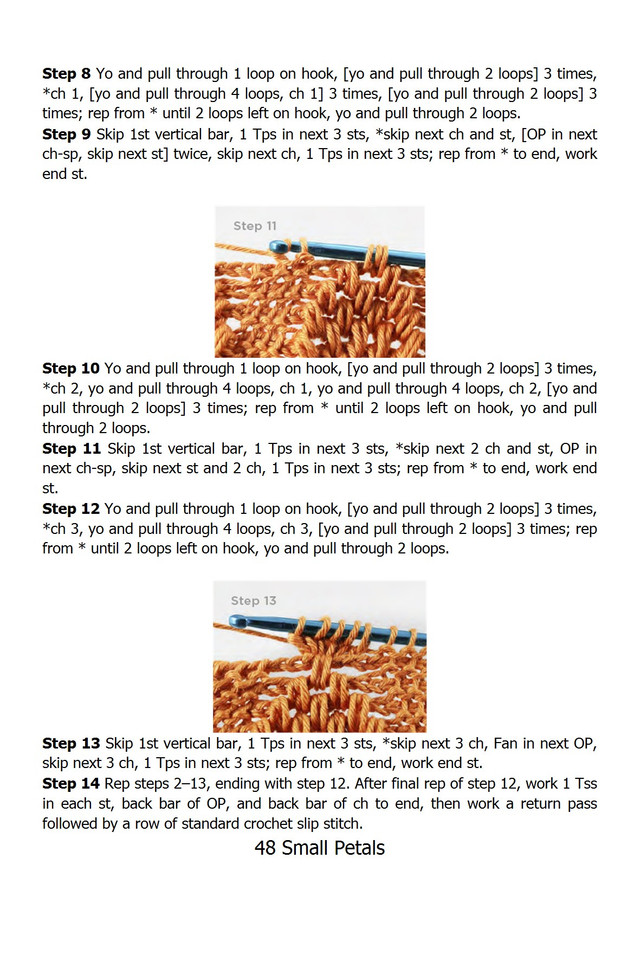 **Step 8** Yo and pull through 1 loop on hook, [yo and pull through 2 loops] 3 times, *ch 1, [yo and pull through 4 loops, ch 1] 3 times, [yo and pull through 2 loops] 3 times; rep from * until 2 loops left on hook, yo and pull through 2 loops.
**Step 9** Skip 1st vertical bar, 1 Tps in next 3 sts, *skip next ch and st, [OP in next ch-sp, skip next st] twice, skip next ch, 1 Tps in next 3 sts; rep from * to end, work end st.

Step 11

**Step 10** Yo and pull through 1 loop on hook, [yo and pull through 2 loops] 3 times, *ch 2, yo and pull through 4 loops, ch 1, yo and pull through 4 loops, ch 2, [yo and pull through 2 loops] 3 times; rep from * until 2 loops left on hook, yo and pull through 2 loops.
**Step 11** Skip 1st vertical bar, 1 Tps in next 3 sts, *skip next 2 ch and st, OP in next ch-sp, skip next st and 2 ch, 1 Tps in next 3 sts; rep from * to end, work end st.
**Step 12** Yo and pull through 1 loop on hook, [yo and pull through 2 loops] 3 times, *ch 3, yo and pull through 4 loops, ch 3, [yo and pull through 2 loops] 3 times; rep from * until 2 loops left on hook, yo and pull through 2 loops.

Step 13

**Step 13** Skip 1st vertical bar, 1 Tps in next 3 sts, *skip next 3 ch, Fan in next OP, skip next 3 ch, 1 Tps in next 3 sts; rep from * to end, work end st.
**Step 14** Rep steps 2–13, ending with step 12. After final rep of step 12, work 1 Tss in each st, back bar of OP, and back bar of ch to end, then work a return pass followed by a row of standard crochet slip stitch.

48 Small Petals