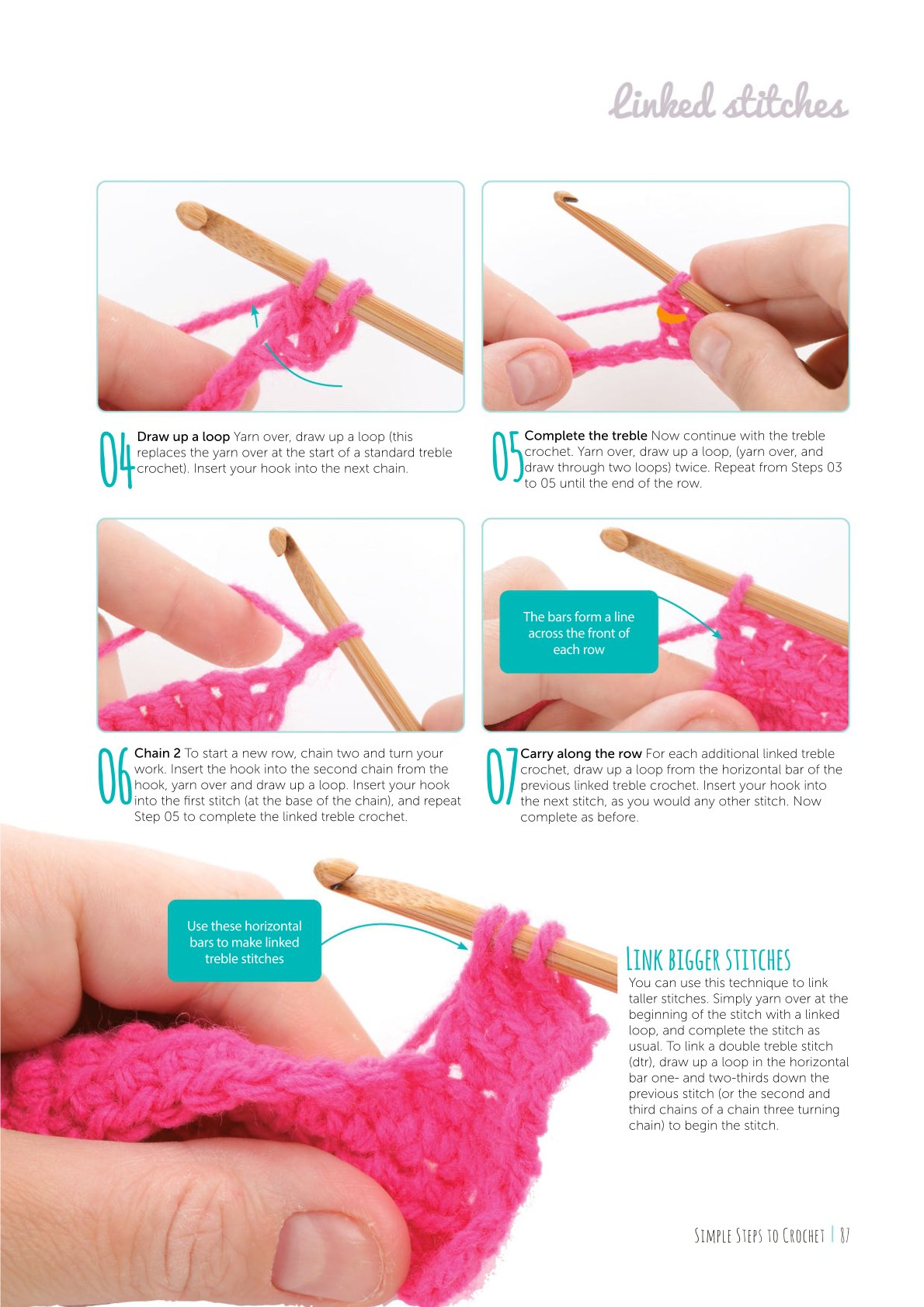 Linked stitches

04 Draw up a loop Yarn over, draw up a loop (this replaces the yarn over at the start of a standard treble crochet). Insert your hook into the next chain.

05 Complete the treble Now continue with the treble crochet. Yarn over, draw up a loop, (yarn over, and draw through two loops) twice. Repeat from Steps 03 to 05 until the end of the row.

The bars form a line across the front of each row

06 Chain 2 To start a new row, chain two and turn your work. Insert the hook into the second chain from the hook, yarn over and draw up a loop. Insert your hook into the first stitch (at the base of the chain), and repeat Step 05 to complete the linked treble crochet.

07 Carry along the row For each additional linked treble crochet, draw up a loop from the horizontal bar of the previous linked treble crochet. Insert your hook into the next stitch, as you would any other stitch. Now complete as before.

Use these horizontal bars to make linked treble stitches

Link bigger stitches
You can use this technique to link taller stitches. Simply yarn over at the beginning of the stitch with a linked loop, and complete the stitch as usual. To link a double treble stitch (dtr), draw up a loop in the horizontal bar one- and two-thirds down the previous stitch (or the second and third chains of a chain three turning chain) to begin the stitch.

Simple Steps to Crochet | 87