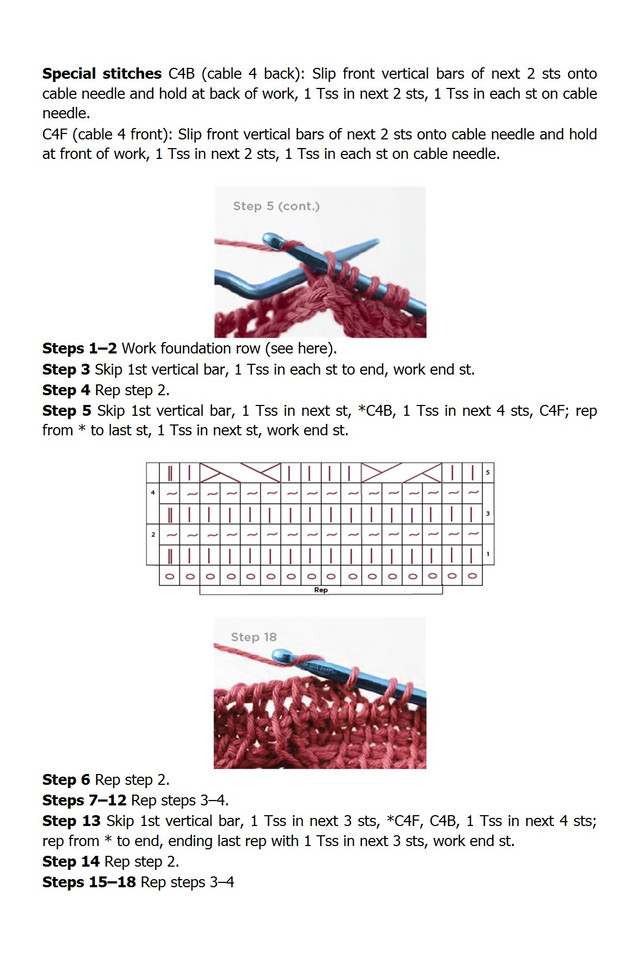 **Special stitches** C4B (cable 4 back): Slip front vertical bars of next 2 sts onto cable needle and hold at back of work, 1 Tss in next 2 sts, 1 Tss in each st on cable needle.
C4F (cable 4 front): Slip front vertical bars of next 2 sts onto cable needle and hold at front of work, 1 Tss in next 2 sts, 1 Tss in each st on cable needle.

Step 5 (cont.)

**Steps 1–2** Work foundation row (see here).
**Step 3** Skip 1st vertical bar, 1 Tss in each st to end, work end st.
**Step 4** Rep step 2.
**Step 5** Skip 1st vertical bar, 1 Tss in next st, *C4B, 1 Tss in next 4 sts, C4F; rep from * to last st, 1 Tss in next st, work end st.

5
4
3
2
1
Rep

Step 18

**Step 6** Rep step 2.
**Steps 7–12** Rep steps 3–4.
**Step 13** Skip 1st vertical bar, 1 Tss in next 3 sts, *C4F, C4B, 1 Tss in next 4 sts; rep from * to end, ending last rep with 1 Tss in next 3 sts, work end st.
**Step 14** Rep step 2.
**Steps 15–18** Rep steps 3–4