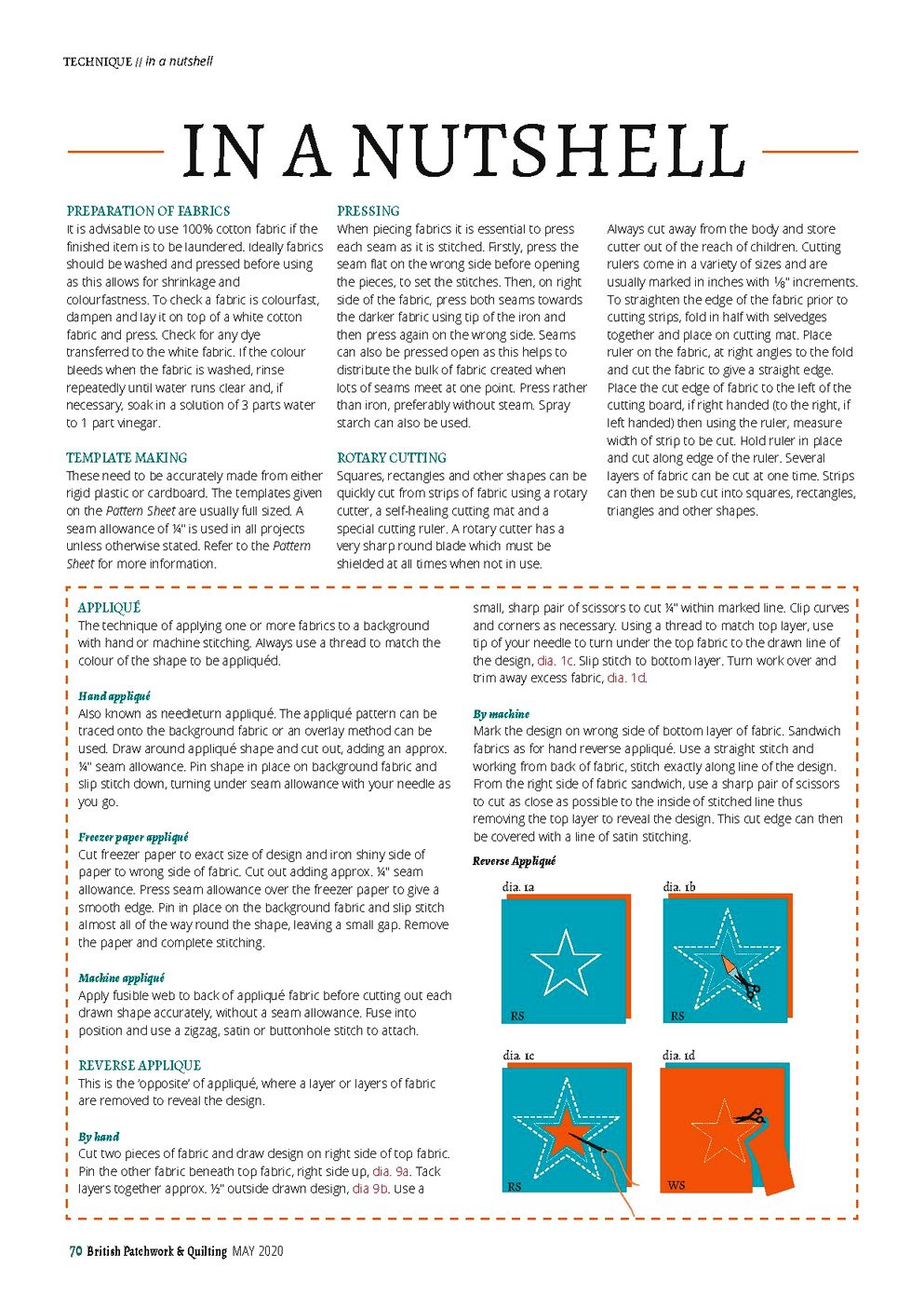 TECHNIQUE // in a nutshell

IN A NUTSHELL

PREPARATION OF FABRICS
It is advisable to use 100% cotton fabric if the finished item is to be laundered. Ideally fabrics should be washed and pressed before using as this allows for shrinkage and colourfastness. To check a fabric is colourfast, dampen and lay it on top of a white cotton fabric and press. Check for any dye transferred to the white fabric. If the colour bleeds when the fabric is washed, rinse repeatedly until water runs clear and, if necessary, soak in a solution of 3 parts water to 1 part vinegar.

TEMPLATE MAKING
These need to be accurately made from either rigid plastic or cardboard. The templates given on the Pattern Sheet are usually full sized. A seam allowance of ¼" is used in all projects unless otherwise stated. Refer to the Pattern Sheet for more information.

PRESSING
When piecing fabrics it is essential to press each seam as it is stitched. Firstly, press the seam flat on the wrong side before opening the pieces, to set the stitches. Then, on right side of the fabric, press both seams towards the darker fabric using tip of the iron and then press again on the wrong side. Seams can also be pressed open as this helps to distribute the bulk of fabric created when lots of seams meet at one point. Press rather than iron, preferably without steam. Spray starch can also be used.

ROTARY CUTTING
Squares, rectangles and other shapes can be quickly cut from strips of fabric using a rotary cutter, a self-healing cutting mat and a special cutting ruler. A rotary cutter has a very sharp round blade which must be shielded at all times when not in use.

Always cut away from the body and store cutter out of the reach of children. Cutting rulers come in a variety of sizes and are usually marked in inches with ⅛" increments. To straighten the edge of the fabric prior to cutting strips, fold in half with selvedges together and place on cutting mat. Place ruler on the fabric, at right angles to the fold and cut the fabric to give a straight edge. Place the cut edge of fabric to the left of the cutting board, if right handed (to the right, if left handed) then using the ruler, measure width of strip to be cut. Hold ruler in place and cut along edge of the ruler. Several layers of fabric can be cut at one time. Strips can then be sub cut into squares, rectangles, triangles and other shapes.

APPLIQUÉ
The technique of applying one or more fabrics to a background with hand or machine stitching. Always use a thread to match the colour of the shape to be appliquéd.

Hand appliqué
Also known as needleturn appliqué. The appliqué pattern can be traced onto the background fabric or an overlay method can be used. Draw around appliqué shape and cut out, adding an approx. ¼" seam allowance. Pin shape in place on background fabric and slip stitch down, turning under seam allowance with your needle as you go.

Freezer paper appliqué
Cut freezer paper to exact size of design and iron shiny side of paper to wrong side of fabric. Cut out adding approx. ¼" seam allowance. Press seam allowance over the freezer paper to give a smooth edge. Pin in place on the background fabric and slip stitch almost all of the way round the shape, leaving a small gap. Remove the paper and complete stitching.

Machine appliqué
Apply fusible web to back of appliqué fabric before cutting out each drawn shape accurately, without a seam allowance. Fuse into position and use a zigzag, satin or buttonhole stitch to attach.

REVERSE APPLIQUE
This is the 'opposite' of appliqué, where a layer or layers of fabric are removed to reveal the design.

By hand
Cut two pieces of fabric and draw design on right side of top fabric. Pin the other fabric beneath top fabric, right side up, dia. 9a. Tack layers together approx. ½" outside drawn design, dia 9b. Use a small, sharp pair of scissors to cut ¼" within marked line. Clip curves and corners as necessary. Using a thread to match top layer, use tip of your needle to turn under the top fabric to the drawn line of the design, dia. 1c. Slip stitch to bottom layer. Turn work over and trim away excess fabric, dia. 1d.

By machine
Mark the design on wrong side of bottom layer of fabric. Sandwich fabrics as for hand reverse appliqué. Use a straight stitch and working from back of fabric, stitch exactly along line of the design. From the right side of fabric sandwich, use a sharp pair of scissors to cut as close as possible to the inside of stitched line thus removing the top layer to reveal the design. This cut edge can then be covered with a line of satin stitching.

Reverse Appliqué

dia. 1a
RS

dia. 1b
RS

dia. 1c
RS

dia. 1d
WS

70 British Patchwork & Quilting MAY 2020