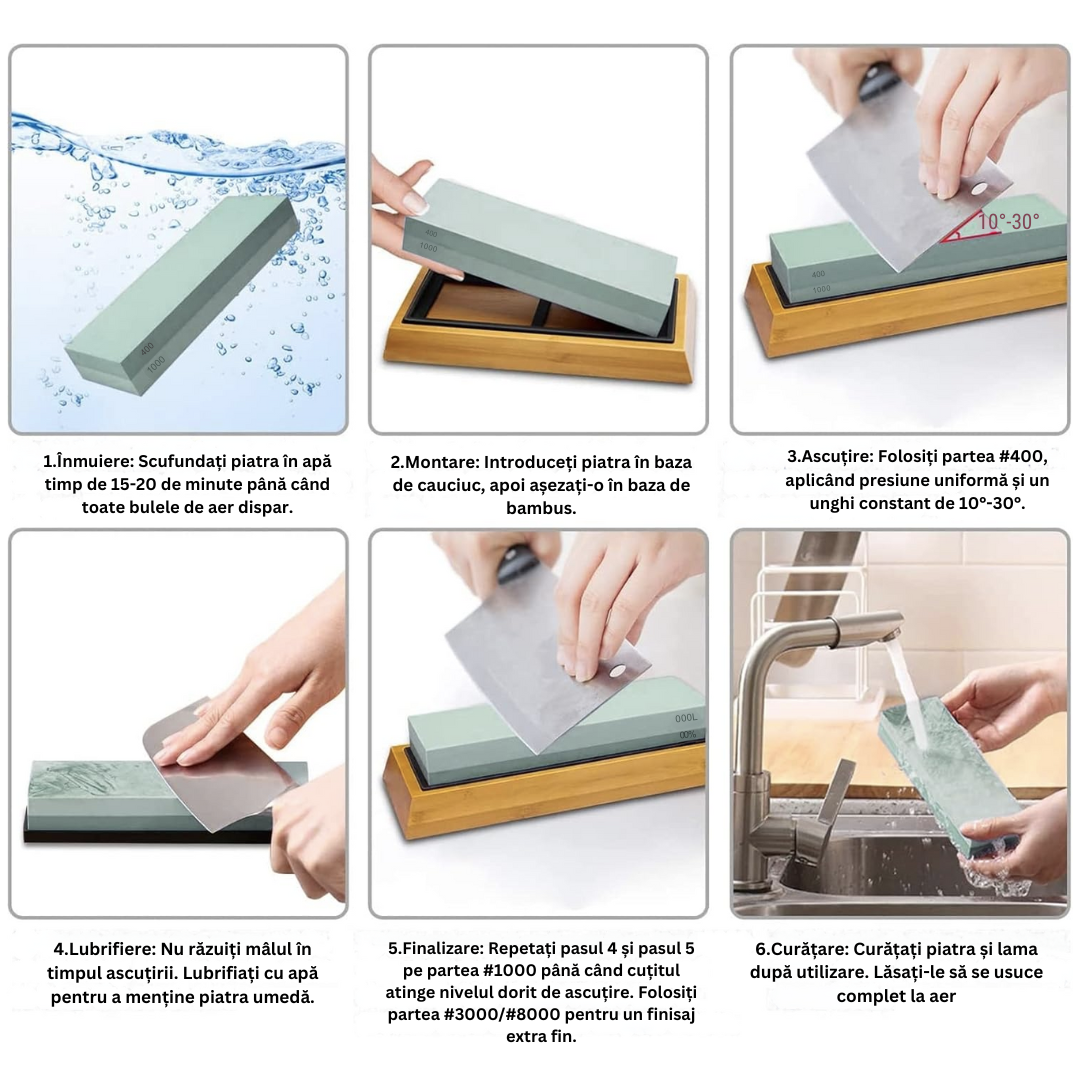 400
1000

1.Înmuiere: Scufundați piatra în apă timp de 15-20 de minute până când toate bulele de aer dispar.

400
1000

2.Montare: Introduceți piatra în baza de cauciuc, apoi așezați-o în baza de bambus.

10°-30°
400
1000

3.Ascuțire: Folosiți partea #400, aplicând presiune uniformă și un unghi constant de 10°-30°.

4.Lubrifiere: Nu răzuiți mâlul în timpul ascuțirii. Lubrifiați cu apă pentru a menține piatra umedă.

000L
00%

5.Finalizare: Repetați pasul 4 și pasul 5 pe partea #1000 până când cuțitul atinge nivelul dorit de ascuțire. Folosiți partea #3000/#8000 pentru un finisaj extra fin.

6.Curățare: Curățați piatra și lama după utilizare. Lăsați-le să se usuce complet la aer