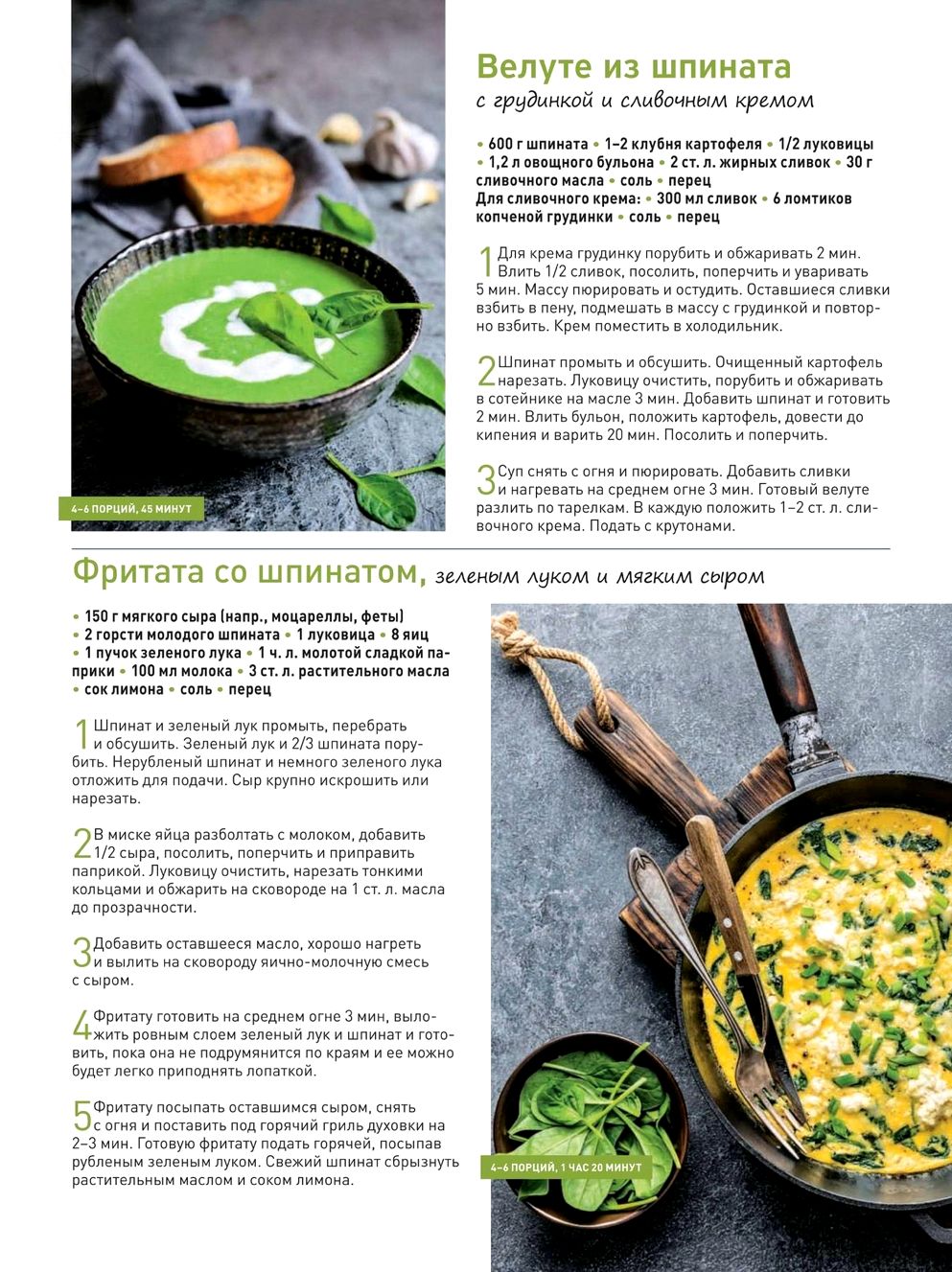 4–6 ПОРЦИЙ, 45 МИНУТ

Велуте из шпината
с грудинкой и сливочным кремом

• 600 г шпината • 1–2 клубня картофеля • 1/2 луковицы • 1,2 л овощного бульона • 2 ст. л. жирных сливок • 30 г сливочного масла • соль • перец
Для сливочного крема: • 300 мл сливок • 6 ломтиков копченой грудинки • соль • перец

1 Для крема грудинку порубить и обжаривать 2 мин. Влить 1/2 сливок, посолить, поперчить и уваривать 5 мин. Массу пюрировать и остудить. Оставшиеся сливки взбить в пену, подмешать в массу с грудинкой и повторно взбить. Крем поместить в холодильник.

2 Шпинат промыть и обсушить. Очищенный картофель нарезать. Луковицу очистить, порубить и обжаривать в сотейнике на масле 3 мин. Добавить шпинат и готовить 2 мин. Влить бульон, положить картофель, довести до кипения и варить 20 мин. Посолить и поперчить.

3 Суп снять с огня и пюрировать. Добавить сливки и нагревать на среднем огне 3 мин. Готовый велуте разлить по тарелкам. В каждую положить 1–2 ст. л. сливочного крема. Подать с крутонами.

Фритата со шпинатом, зеленым луком и мягким сыром

• 150 г мягкого сыра (напр., моцареллы, феты) • 2 горсти молодого шпината • 1 луковица • 8 яиц • 1 пучок зеленого лука • 1 ч. л. молотой сладкой паприки • 100 мл молока • 3 ст. л. растительного масла • сок лимона • соль • перец

1 Шпинат и зеленый лук промыть, перебрать и обсушить. Зеленый лук и 2/3 шпината порубить. Нерубленый шпинат и немного зеленого лука отложить для подачи. Сыр крупно искрошить или нарезать.

2 В миске яйца разболтать с молоком, добавить 1/2 сыра, посолить, поперчить и приправить паприкой. Луковицу очистить, нарезать тонкими кольцами и обжарить на сковороде на 1 ст. л. масла до прозрачности.

3 Добавить оставшееся масло, хорошо нагреть и вылить на сковороду яично-молочную смесь с сыром.

4 Фритату готовить на среднем огне 3 мин, выложить ровным слоем зеленый лук и шпинат и готовить, пока она не подрумянится по краям и ее можно будет легко приподнять лопаткой.

5 Фритату посыпать оставшимся сыром, снять с огня и поставить под горячий гриль духовки на 2–3 мин. Готовую фритату подать горячей, посыпав рубленым зеленым луком. Свежий шпинат сбрызнуть растительным маслом и соком лимона.

4–6 ПОРЦИЙ, 1 ЧАС 20 МИНУТ