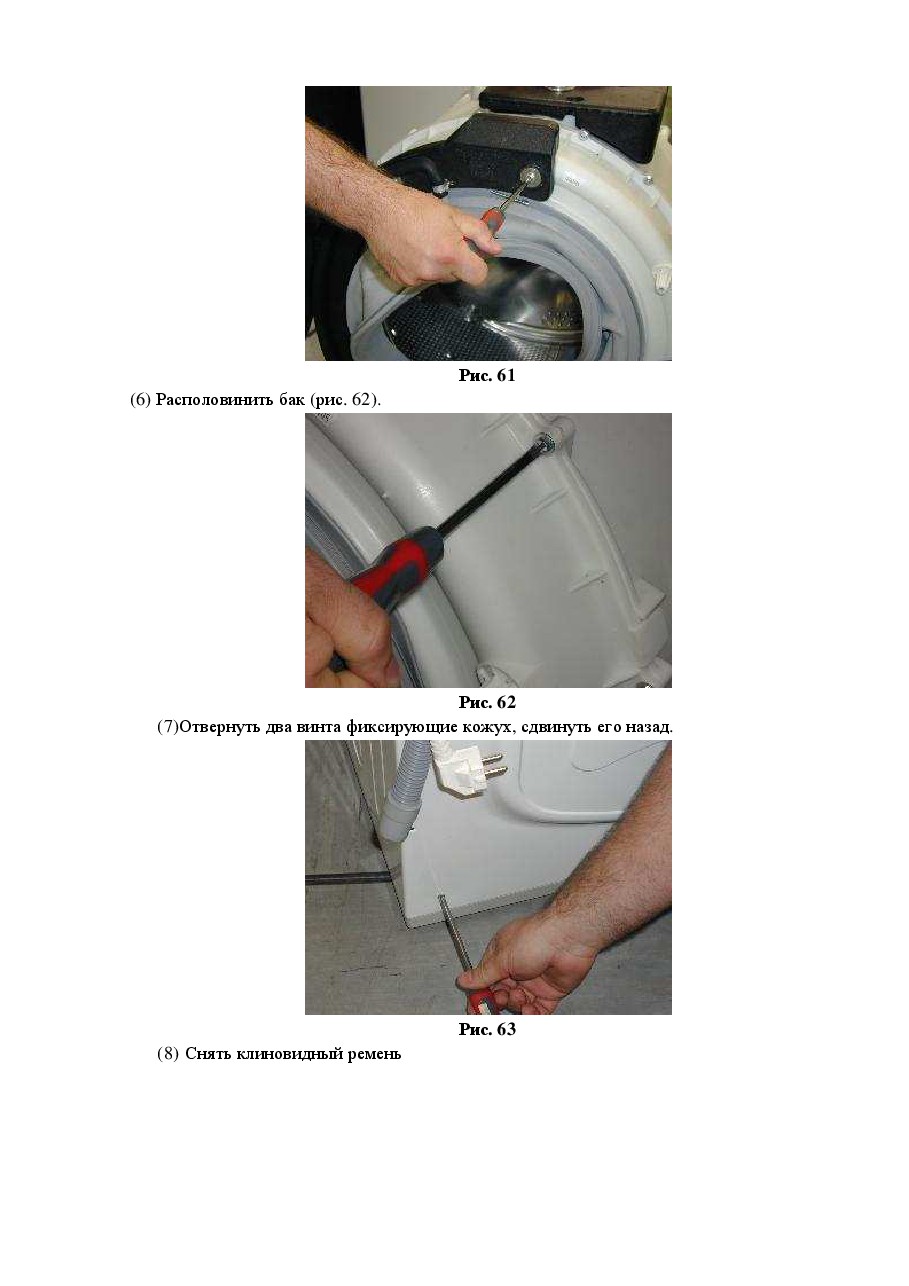 Рис. 61

(6) Располовинить бак (рис. 62).

Рис. 62

(7)Отвернуть два винта фиксирующие кожух, сдвинуть его назад.

Рис. 63

(8) Снять клиновидный ремень