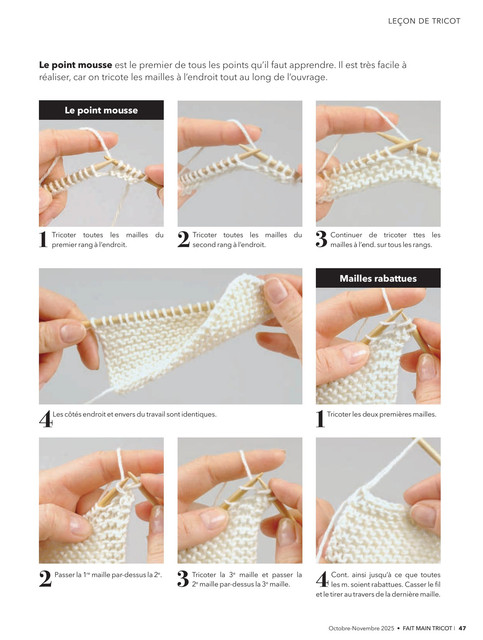 LEÇON DE TRICOT

**Le point mousse** est le premier de tous les points qu'il faut apprendre. Il est très facile à réaliser, car on tricote les mailles à l'endroit tout au long de l'ouvrage.

Le point mousse

1 Tricoter toutes les mailles du premier rang à l'endroit.

2 Tricoter toutes les mailles du second rang à l'endroit.

3 Continuer de tricoter ttes les mailles à l'end. sur tous les rangs.

4 Les côtés endroit et envers du travail sont identiques.

Mailles rabattues

1 Tricoter les deux premières mailles.

2 Passer la $1^{re}$ maille par-dessus la $2^{e}$.

3 Tricoter la $3^{e}$ maille et passer la $2^{e}$ maille par-dessus la $3^{e}$ maille.

4 Cont. ainsi jusqu'à ce que toutes les m. soient rabattues. Casser le fil et le tirer au travers de la dernière maille.

Octobre-Novembre 2025 • FAIT MAIN TRICOT | 47