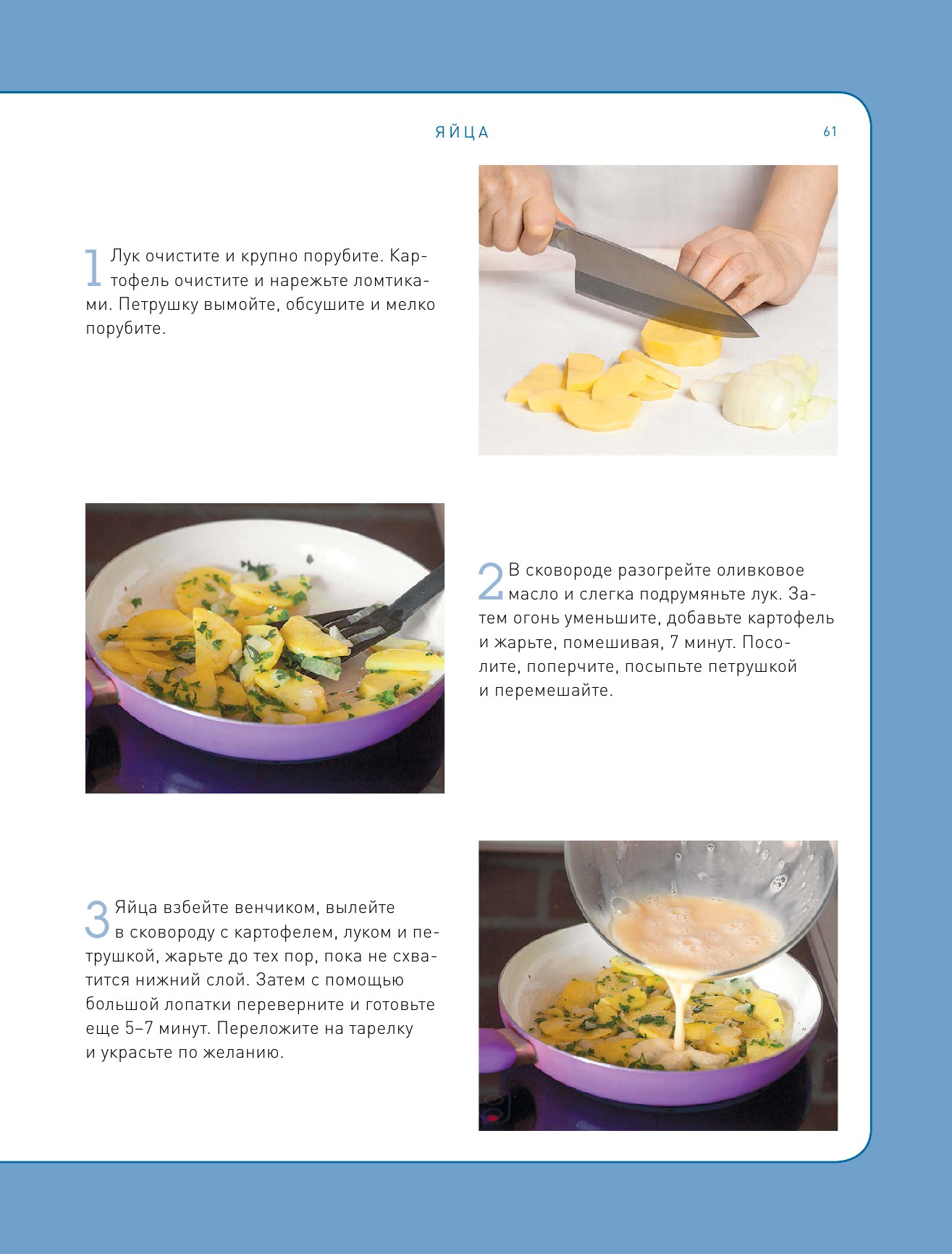 ЯЙЦА

61

1 Лук очистите и крупно порубите. Картофель очистите и нарежьте ломтиками. Петрушку вымойте, обсушите и мелко порубите.

2 В сковороде разогрейте оливковое масло и слегка подрумяньте лук. Затем огонь уменьшите, добавьте картофель и жарьте, помешивая, 7 минут. Посолите, поперчите, посыпьте петрушкой и перемешайте.

3 Яйца взбейте венчиком, вылейте в сковороду с картофелем, луком и петрушкой, жарьте до тех пор, пока не схватится нижний слой. Затем с помощью большой лопатки переверните и готовьте еще 5–7 минут. Переложите на тарелку и украсьте по желанию.