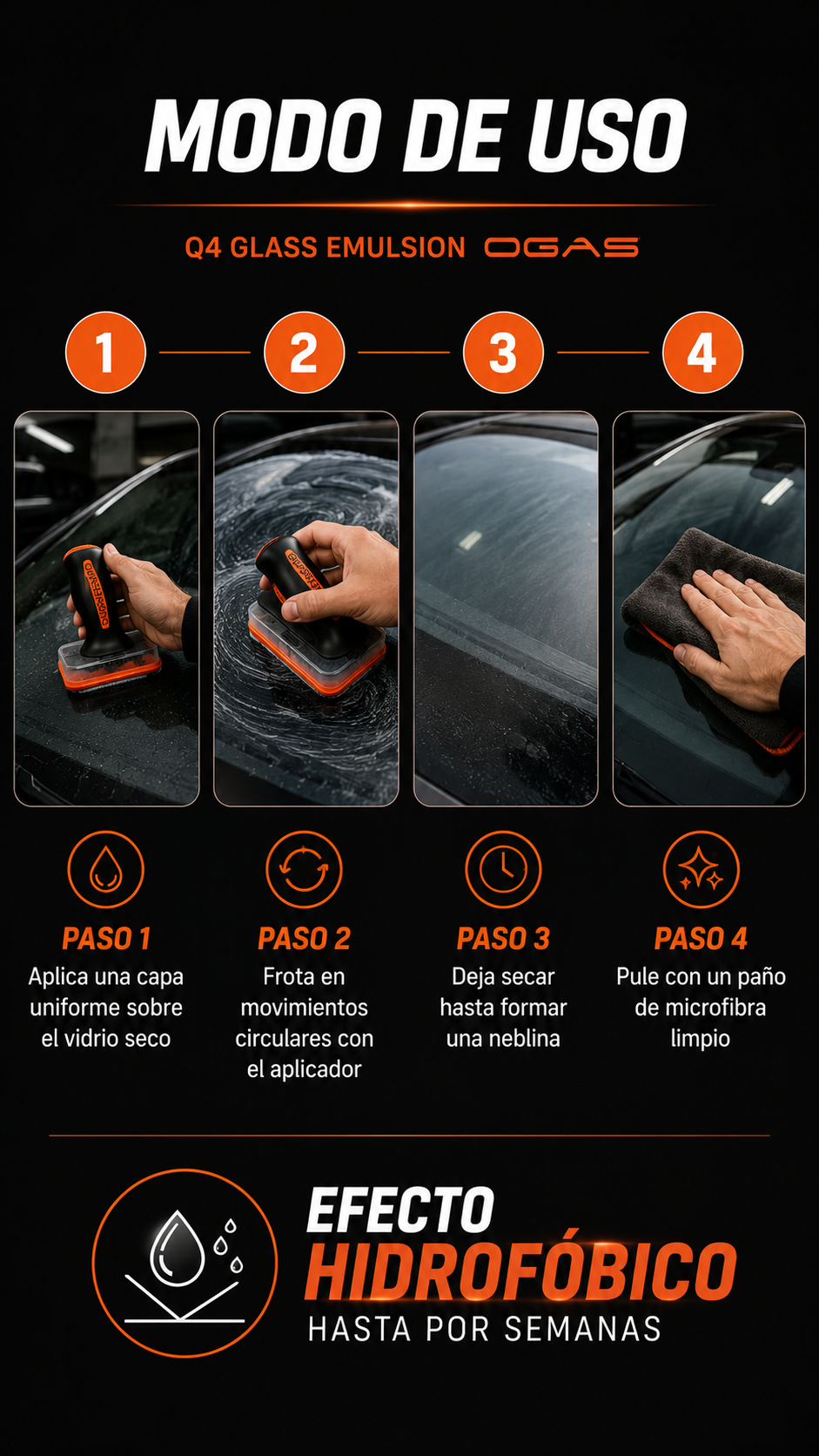 MODO DE USO

Q4 GLASS EMULSION OGAS

1 2 3 4

PASO 1
Aplica una capa uniforme sobre el vidrio seco

PASO 2
Frota en movimientos circulares con el aplicador

PASO 3
Deja secar hasta formar una neblina

PASO 4
Pule con un paño de microfibra limpio

EFECTO
HIDROFÓBICO
HASTA POR SEMANAS