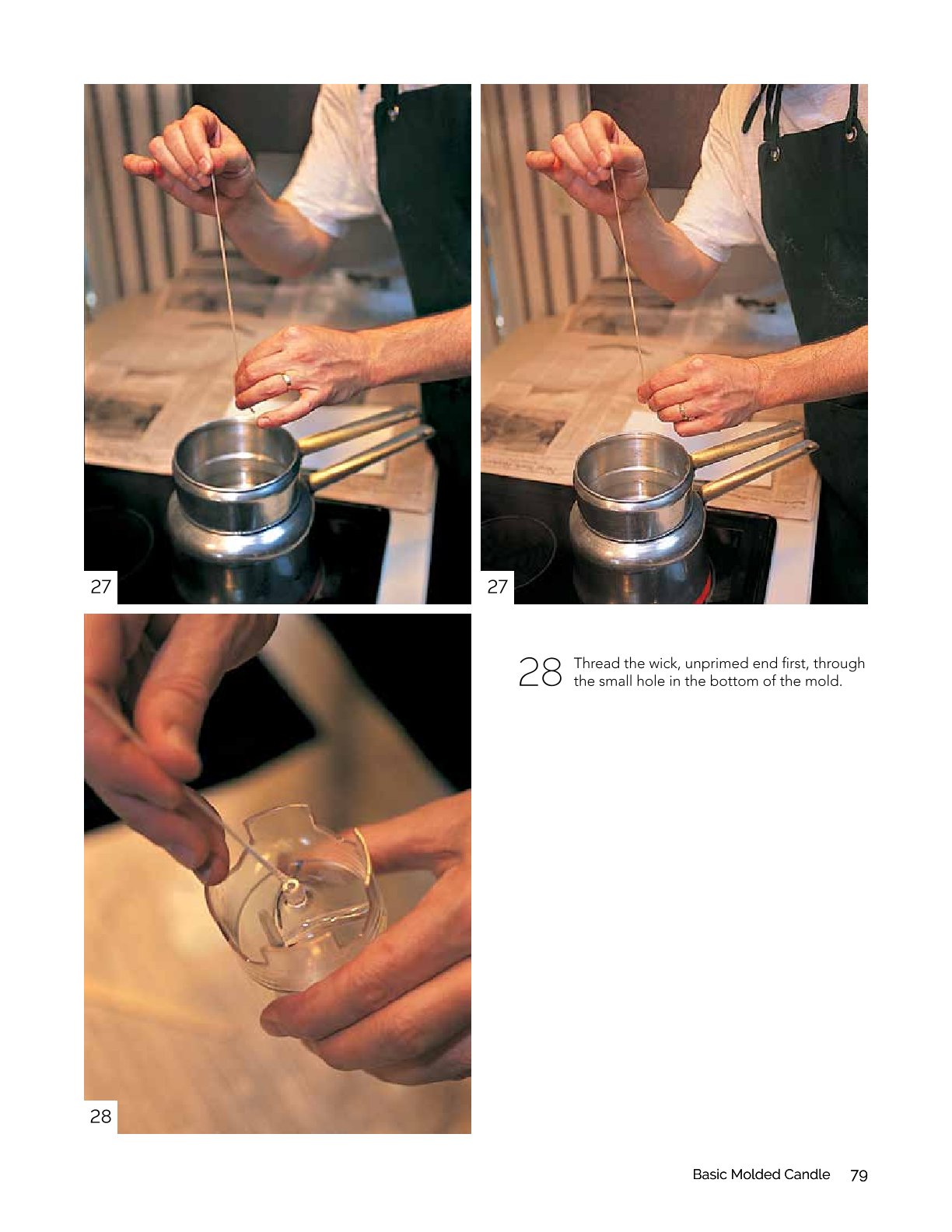 27

27

28

28 Thread the wick, unprimed end first, through the small hole in the bottom of the mold.

Basic Molded Candle 79