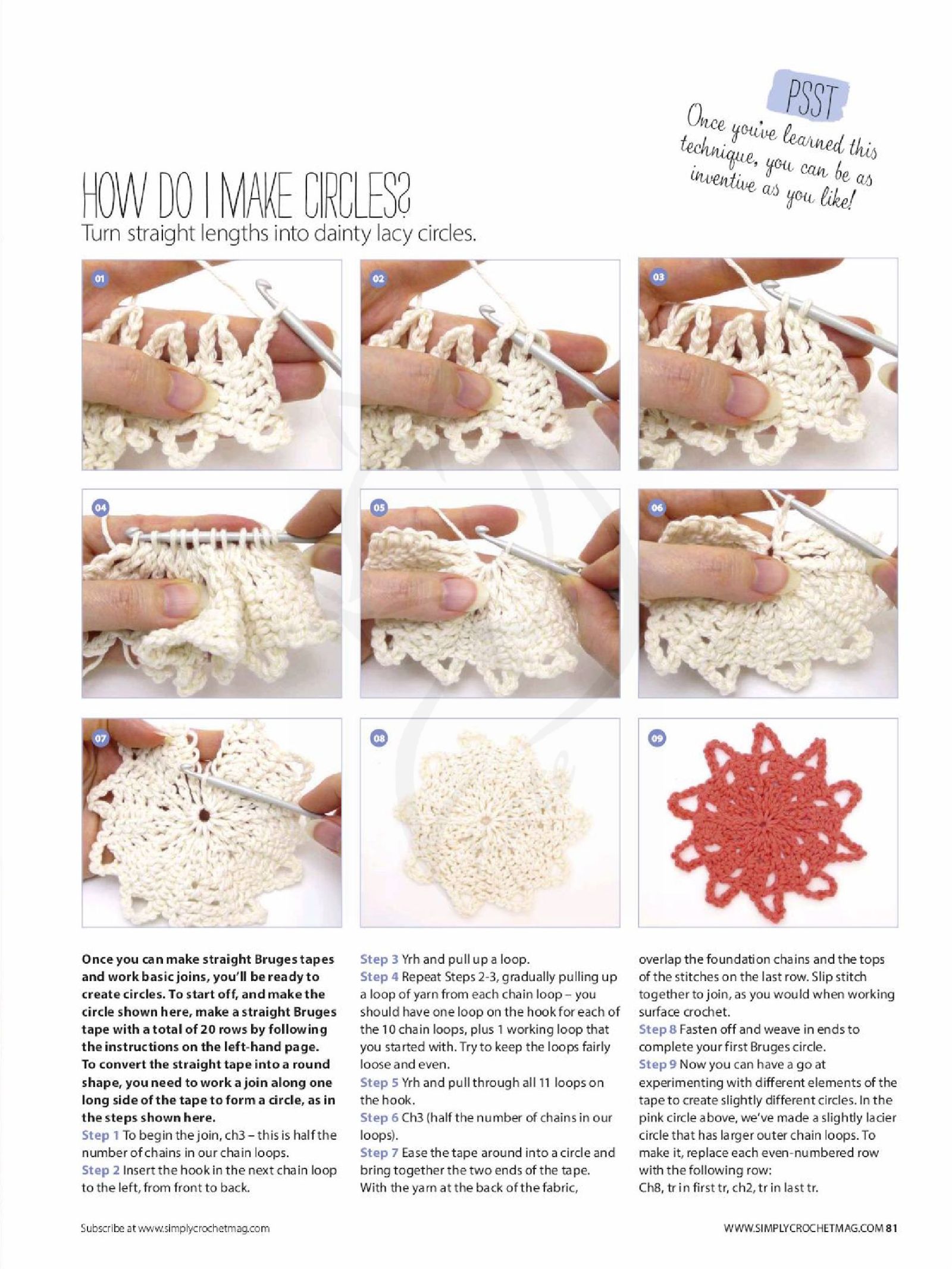 PSST
Once you've learned this technique, you can be as inventive as you like!

HOW DO I MAKE CIRCLES?
Turn straight lengths into dainty lacy circles.

01
02
03
04
05
06
07
08
09

Once you can make straight Bruges tapes and work basic joins, you'll be ready to create circles. To start off, and make the circle shown here, make a straight Bruges tape with a total of 20 rows by following the instructions on the left-hand page. To convert the straight tape into a round shape, you need to work a join along one long side of the tape to form a circle, as in the steps shown here.
Step 1 To begin the join, ch3 – this is half the number of chains in our chain loops.
Step 2 Insert the hook in the next chain loop to the left, from front to back.

Step 3 Yrh and pull up a loop.
Step 4 Repeat Steps 2-3, gradually pulling up a loop of yarn from each chain loop – you should have one loop on the hook for each of the 10 chain loops, plus 1 working loop that you started with. Try to keep the loops fairly loose and even.
Step 5 Yrh and pull through all 11 loops on the hook.
Step 6 Ch3 (half the number of chains in our loops).
Step 7 Ease the tape around into a circle and bring together the two ends of the tape. With the yarn at the back of the fabric,

overlap the foundation chains and the tops of the stitches on the last row. Slip stitch together to join, as you would when working surface crochet.
Step 8 Fasten off and weave in ends to complete your first Bruges circle.
Step 9 Now you can have a go at experimenting with different elements of the tape to create slightly different circles. In the pink circle above, we've made a slightly lacier circle that has larger outer chain loops. To make it, replace each even-numbered row with the following row:
Ch8, tr in first tr, ch2, tr in last tr.

Subscribe at www.simplycrochetmag.com

WWW.SIMPLYCROCHETMAG.COM 81