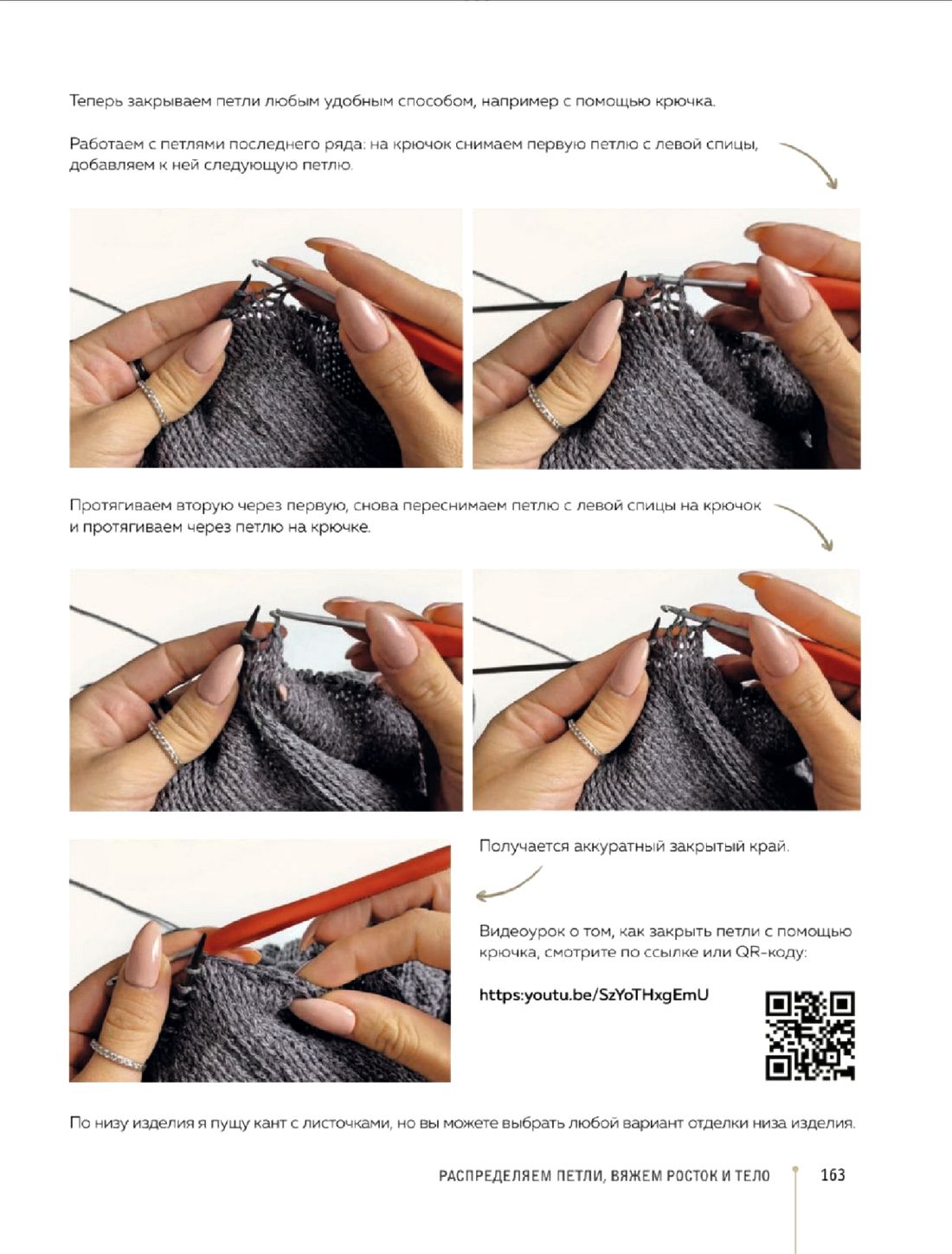 Теперь закрываем петли любым удобным способом, например с помощью крючка.

Работаем с петлями последнего ряда: на крючок снимаем первую петлю с левой спицы, добавляем к ней следующую петлю.

Протягиваем вторую через первую, снова переснимаем петлю с левой спицы на крючок и протягиваем через петлю на крючке.

Получается аккуратный закрытый край.

Видеоурок о том, как закрыть петли с помощью крючка, смотрите по ссылке или QR-коду:

https:youtu.be/SzYoTHxgEmU

По низу изделия я пущу кант с листочками, но вы можете выбрать любой вариант отделки низа изделия.

РАСПРЕДЕЛЯЕМ ПЕТЛИ, ВЯЖЕМ РОСТОК И ТЕЛО 163