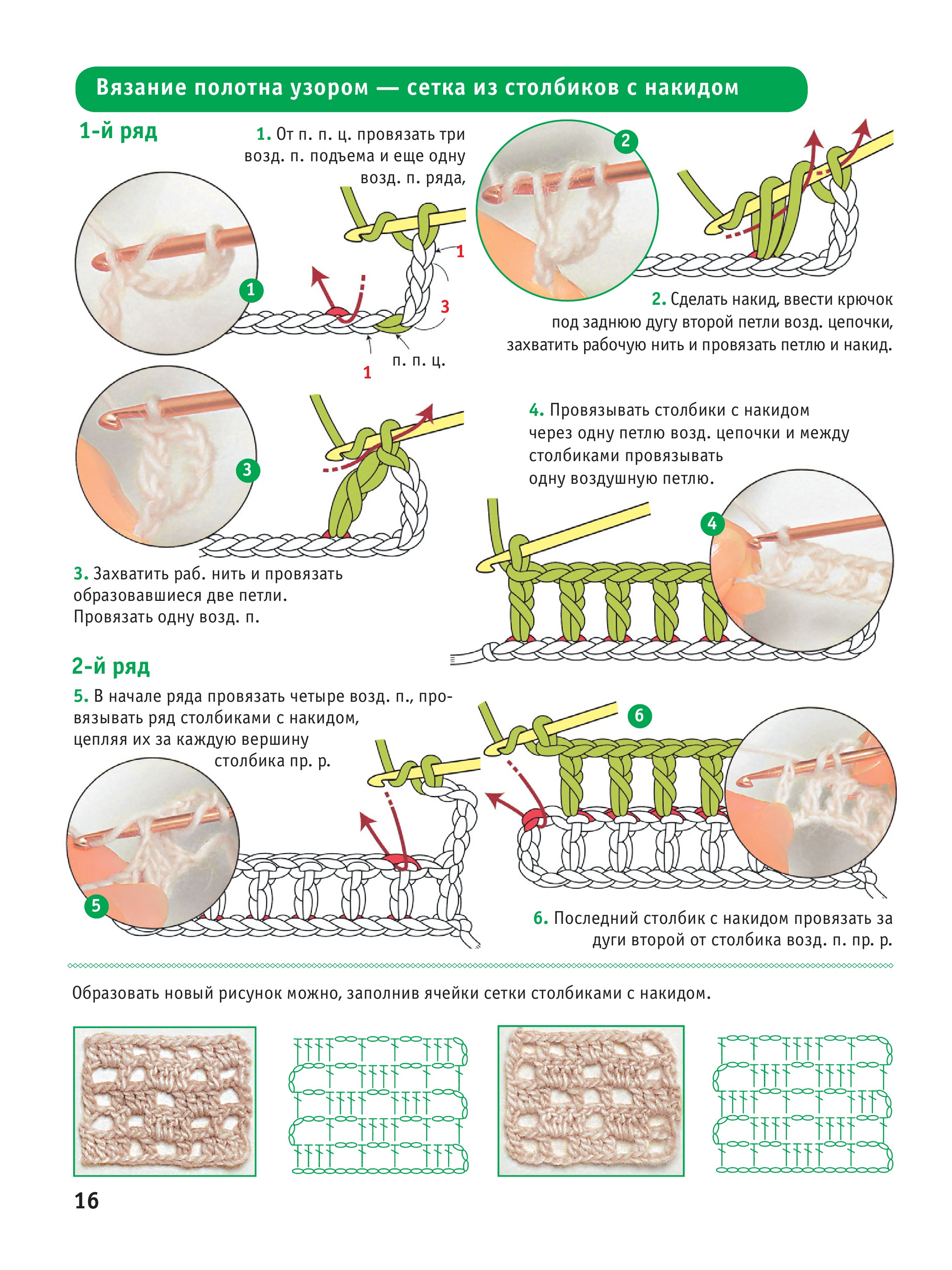 Вязание полотна узором — сетка из столбиков с накидом

1-й ряд

1. От п. п. ц. провязать три возд. п. подъема и еще одну возд. п. ряда,

1

1

3

1

п. п. ц.

2

2. Сделать накид, ввести крючок под заднюю дугу второй петли возд. цепочки, захватить рабочую нить и провязать петлю и накид.

3

3. Захватить раб. нить и провязать образовавшиеся две петли. Провязать одну возд. п.

4. Провязывать столбики с накидом через одну петлю возд. цепочки и между столбиками провязывать одну воздушную петлю.

4

2-й ряд

5. В начале ряда провязать четыре возд. п., провязывать ряд столбиками с накидом, цепляя их за каждую вершину столбика пр. р.

5

6

6. Последний столбик с накидом провязать за дуги второй от столбика возд. п. пр. р.

Образовать новый рисунок можно, заполнив ячейки сетки столбиками с накидом.

16