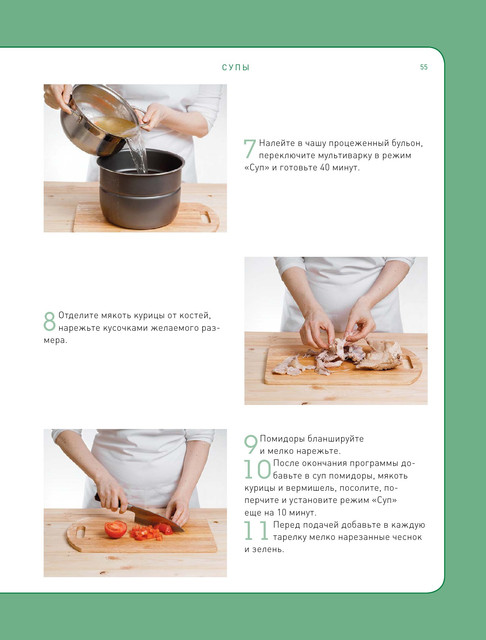 СУПЫ 55

7 Налейте в чашу процеженный бульон, переключите мультиварку в режим «Суп» и готовьте 40 минут.

8 Отделите мякоть курицы от костей, нарежьте кусочками желаемого размера.

9 Помидоры бланшируйте и мелко нарежьте.
10 После окончания программы добавьте в суп помидоры, мякоть курицы и вермишель, посолите, поперчите и установите режим «Суп» еще на 10 минут.
11 Перед подачей добавьте в каждую тарелку мелко нарезанные чеснок и зелень.