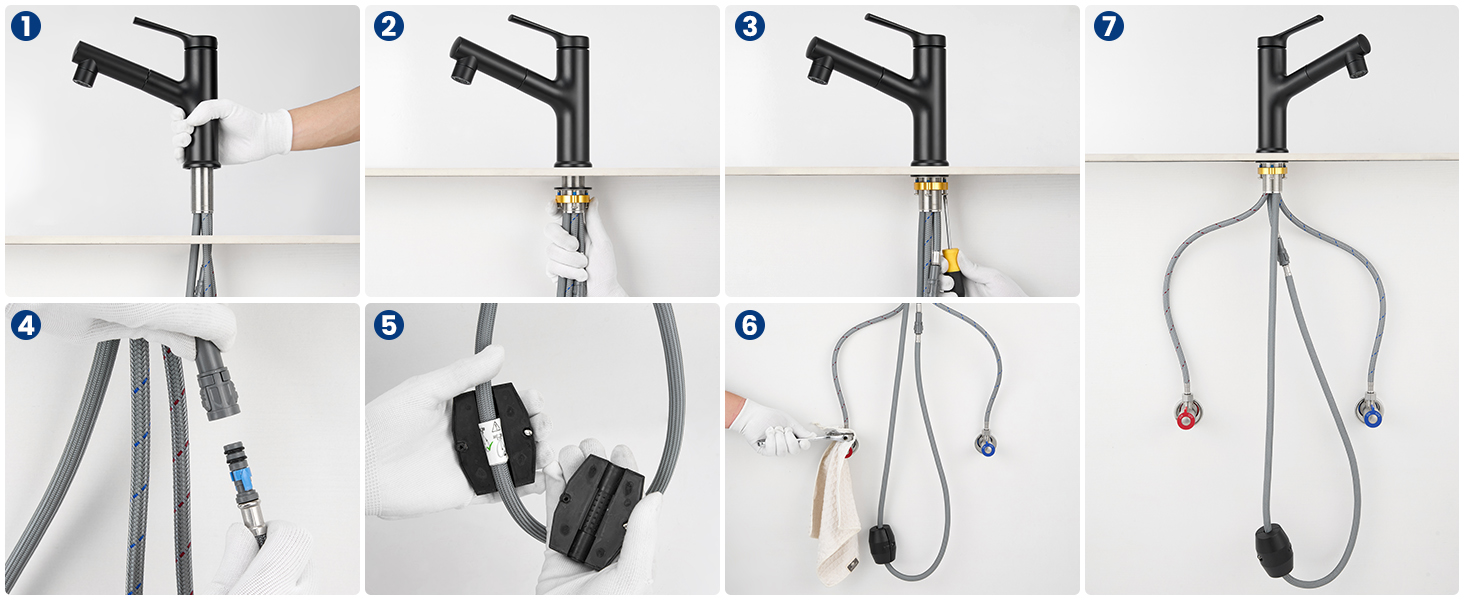 1
2
3
7
4
5
6