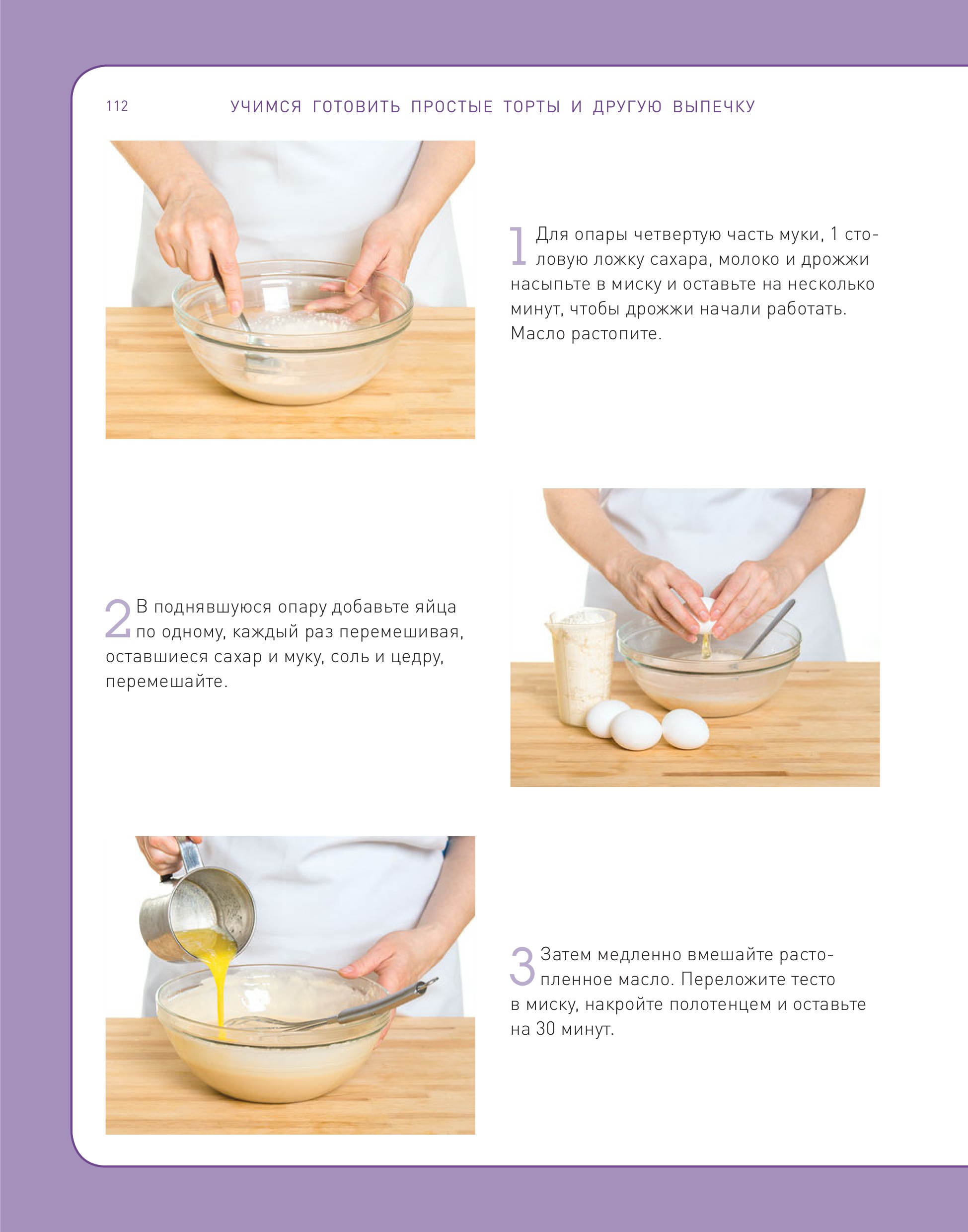 112 УЧИМСЯ ГОТОВИТЬ ПРОСТЫЕ ТОРТЫ И ДРУГУЮ ВЫПЕЧКУ

1 Для опары четвертую часть муки, 1 столовую ложку сахара, молоко и дрожжи насыпьте в миску и оставьте на несколько минут, чтобы дрожжи начали работать. Масло растопите.

2 В поднявшуюся опару добавьте яйца по одному, каждый раз перемешивая, оставшиеся сахар и муку, соль и цедру, перемешайте.

3 Затем медленно вмешайте растопленное масло. Переложите тесто в миску, накройте полотенцем и оставьте на 30 минут.