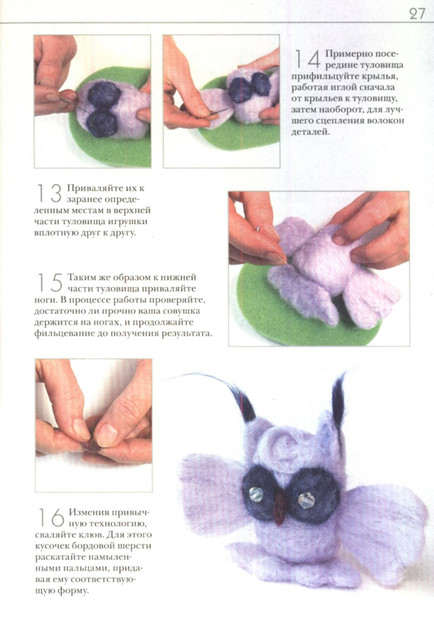 27

14 Примерно посередине туловища прифильцуйте крылья, работая иглой сначала от крыльев к туловищу, затем наоборот, для лучшего сцепления волокон деталей.

13 Приваляйте их к заранее определенным местам в верхней части туловища игрушки вплотную друг к другу.

15 Таким же образом к нижней части туловища приваляйте ноги. В процессе работы проверяйте, достаточно ли прочно ваша совушка держится на ногах, и продолжайте фильцевание до получения результата.

16 Изменив привычную технологию, сваляйте клюв. Для этого кусочек бордовой шерсти раскатайте намыленными пальцами, придавая ему соответствующую форму.