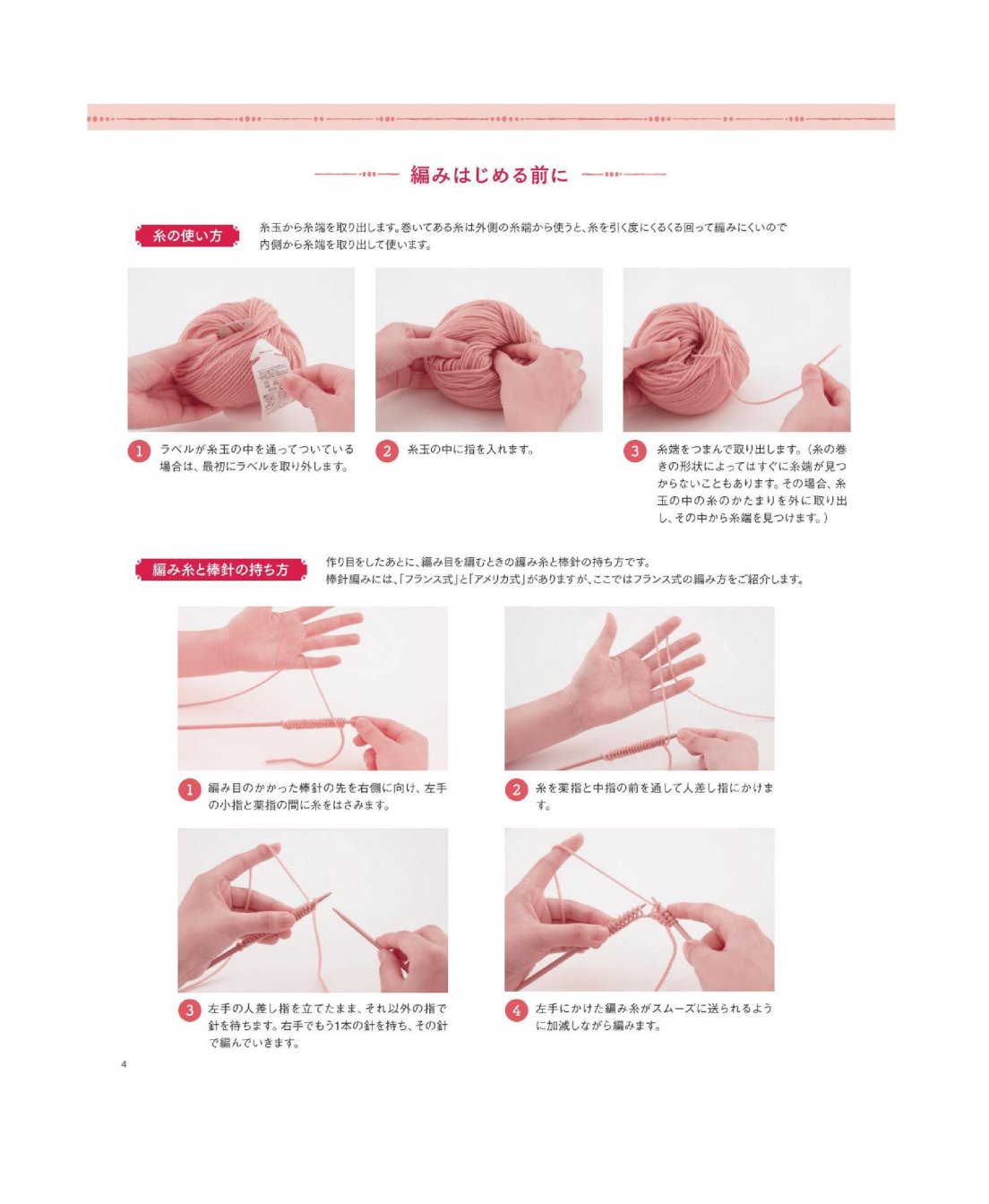 編みはじめる前に

糸の使い方

糸玉から糸端を取り出します。巻いてある糸は外側の糸端から使うと、糸を引く度にくるくる回って編みにくいので内側から糸端を取り出して使います。

1 ラベルが糸玉の中を通ってついている場合は、最初にラベルを取り外します。

2 糸玉の中に指を入れます。

3 糸端をつまんで取り出します。（糸の巻きの形状によってはすぐに糸端が見つからないこともあります。その場合、糸玉の中の糸のかたまりを外に取り出し、その中から糸端を見つけます。）

編み糸と棒針の持ち方

作り目をしたあとに、編み目を編むときの編み糸と棒針の持ち方です。
棒針編みには、「フランス式」と「アメリカ式」がありますが、ここではフランス式の編み方をご紹介します。

1 編み目のかかった棒針の先を右側に向け、左手の小指と薬指の間に糸をはさみます。

2 糸を薬指と中指の前を通して人差し指にかけます。

3 左手の人差し指を立てたまま、それ以外の指で針を持ちます。右手でもう1本の針を持ち、その針で編んでいきます。

4 左手にかけた編み糸がスムーズに送られるように加減しながら編みます。

4