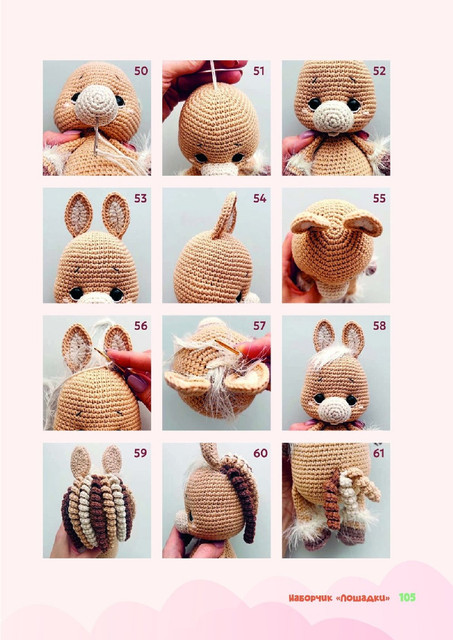 50
51
52
53
54
55
56
57
58
59
60
61

Наборчик «Лошадки» 105