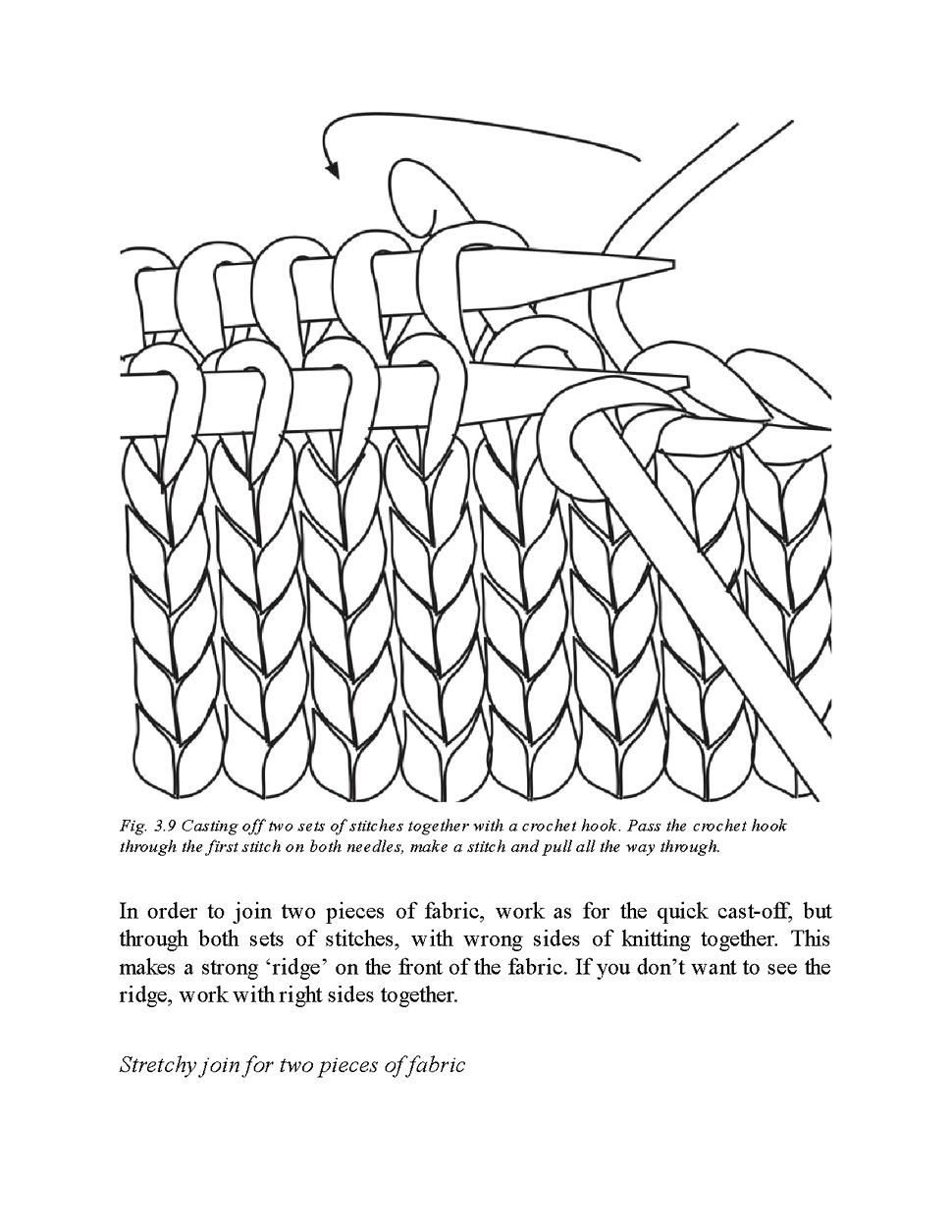 Fig. 3.9 Casting off two sets of stitches together with a crochet hook. Pass the crochet hook through the first stitch on both needles, make a stitch and pull all the way through.

In order to join two pieces of fabric, work as for the quick cast-off, but through both sets of stitches, with wrong sides of knitting together. This makes a strong ‘ridge’ on the front of the fabric. If you don’t want to see the ridge, work with right sides together.

Stretchy join for two pieces of fabric