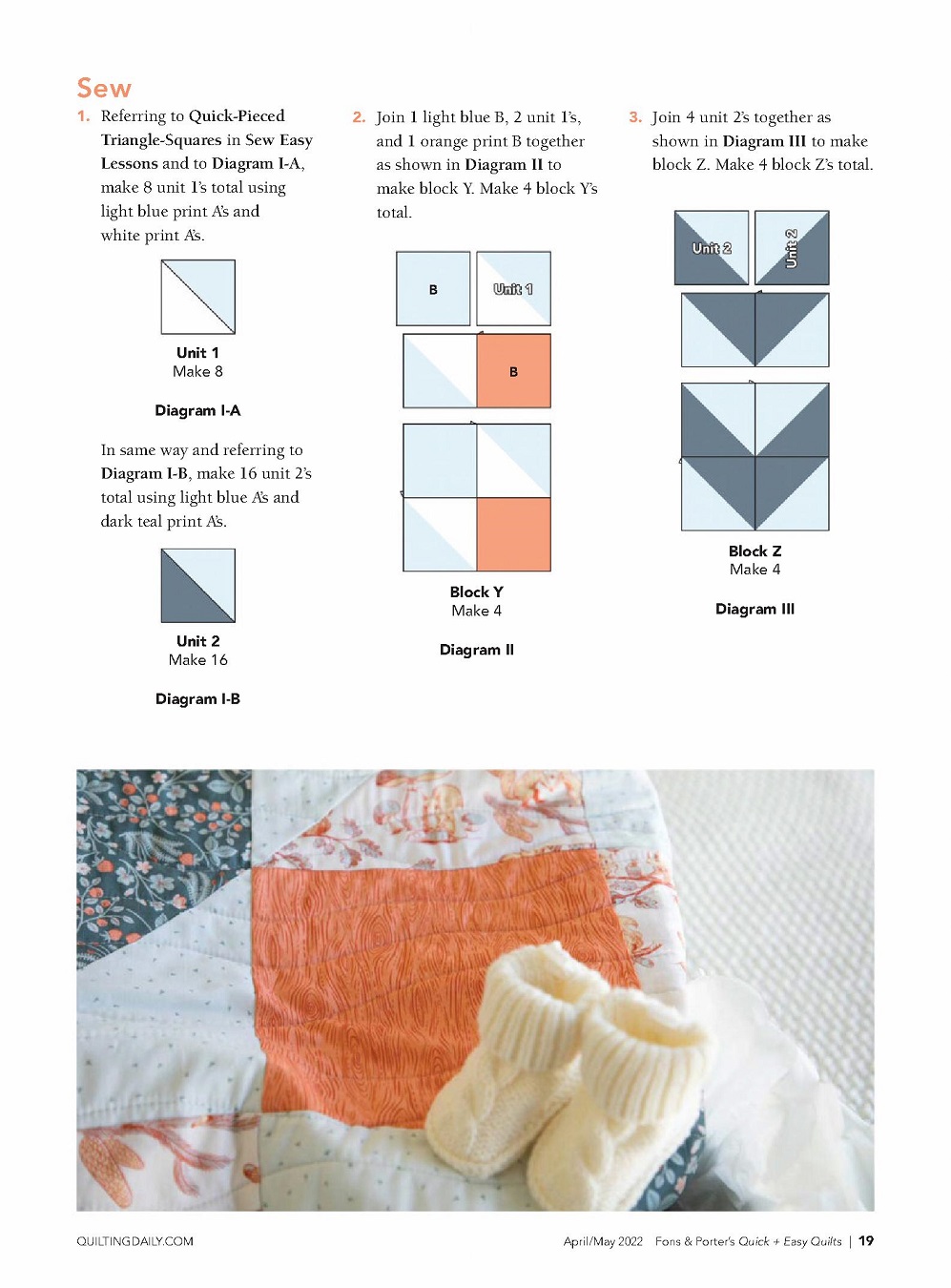 Sew

1. Referring to Quick-Pieced Triangle-Squares in Sew Easy Lessons and to Diagram I-A, make 8 unit 1's total using light blue print A's and white print A's.

Unit 1
Make 8

Diagram I-A

In same way and referring to Diagram I-B, make 16 unit 2's total using light blue A's and dark teal print A's.

Unit 2
Make 16

Diagram I-B

2. Join 1 light blue B, 2 unit 1's, and 1 orange print B together as shown in Diagram II to make block Y. Make 4 block Y's total.

B

Unit 1

B

Block Y
Make 4

Diagram II

3. Join 4 unit 2's together as shown in Diagram III to make block Z. Make 4 block Z's total.

Unit 2

Unit 2

Block Z
Make 4

Diagram III

QUILTINGDAILY.COM

April/May 2022 Fons & Porter's Quick + Easy Quilts | 19