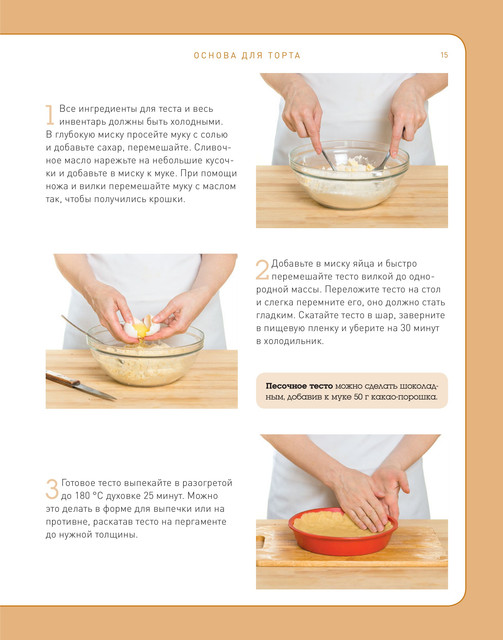 ОСНОВА ДЛЯ ТОРТА 15

1 Все ингредиенты для теста и весь инвентарь должны быть холодными. В глубокую миску просейте муку с солью и добавьте сахар, перемешайте. Сливочное масло нарежьте на небольшие кусочки и добавьте в миску к муке. При помощи ножа и вилки перемешайте муку с маслом так, чтобы получились крошки.

2 Добавьте в миску яйца и быстро перемешайте тесто вилкой до однородной массы. Переложите тесто на стол и слегка перемните его, оно должно стать гладким. Скатайте тесто в шар, заверните в пищевую пленку и уберите на 30 минут в холодильник.

Песочное тесто можно сделать шоколадным, добавив к муке 50 г какао-порошка.

3 Готовое тесто выпекайте в разогретой до 180 °С духовке 25 минут. Можно это делать в форме для выпечки или на противне, раскатав тесто на пергаменте до нужной толщины.