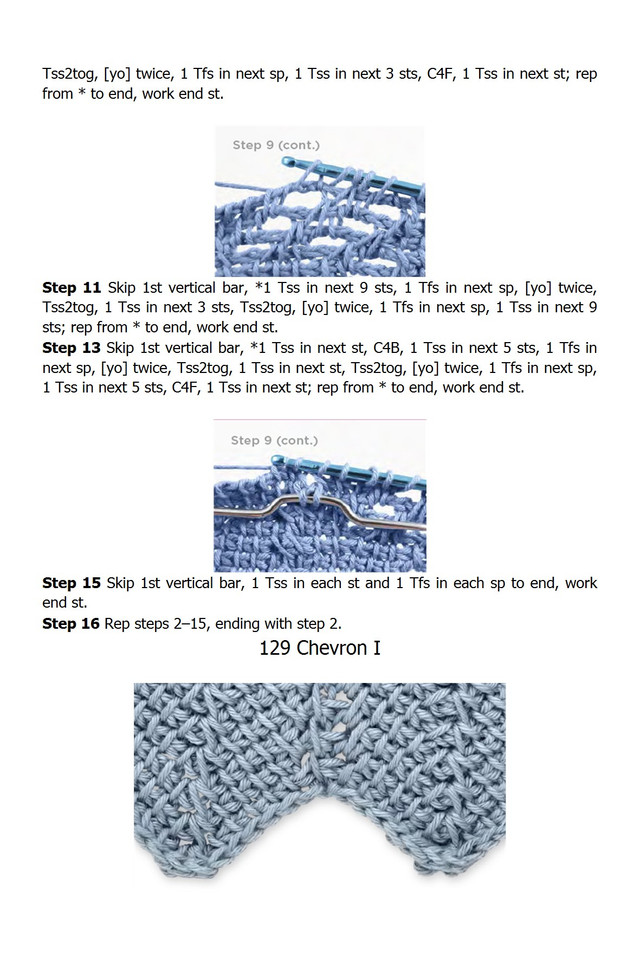 Tss2tog, [yo] twice, 1 Tfs in next sp, 1 Tss in next 3 sts, C4F, 1 Tss in next st; rep from * to end, work end st.

Step 9 (cont.)

**Step 11** Skip 1st vertical bar, *1 Tss in next 9 sts, 1 Tfs in next sp, [yo] twice, Tss2tog, 1 Tss in next 3 sts, Tss2tog, [yo] twice, 1 Tfs in next sp, 1 Tss in next 9 sts; rep from * to end, work end st.
**Step 13** Skip 1st vertical bar, *1 Tss in next st, C4B, 1 Tss in next 5 sts, 1 Tfs in next sp, [yo] twice, Tss2tog, 1 Tss in next st, Tss2tog, [yo] twice, 1 Tfs in next sp, 1 Tss in next 5 sts, C4F, 1 Tss in next st; rep from * to end, work end st.

Step 9 (cont.)

**Step 15** Skip 1st vertical bar, 1 Tss in each st and 1 Tfs in each sp to end, work end st.
**Step 16** Rep steps 2–15, ending with step 2.

129 Chevron I