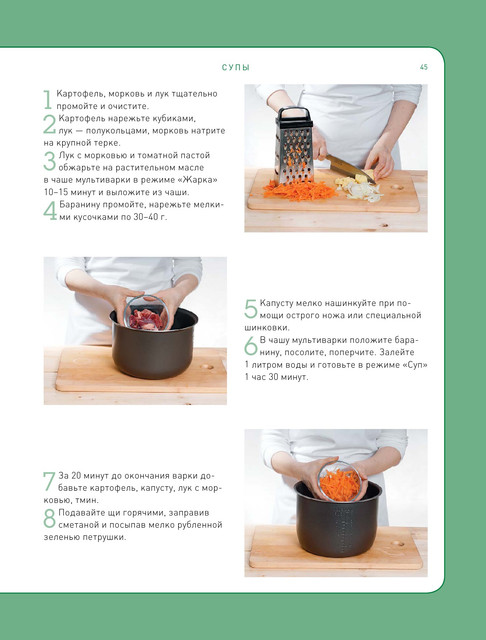 СУПЫ

45

1 Картофель, морковь и лук тщательно промойте и очистите.
2 Картофель нарежьте кубиками, лук — полукольцами, морковь натрите на крупной терке.
3 Лук с морковью и томатной пастой обжарьте на растительном масле в чаше мультиварки в режиме «Жарка» 10–15 минут и выложите из чаши.
4 Баранину промойте, нарежьте мелкими кусочками по 30–40 г.

5 Капусту мелко нашинкуйте при помощи острого ножа или специальной шинковки.
6 В чашу мультиварки положите баранину, посолите, поперчите. Залейте 1 литром воды и готовьте в режиме «Суп» 1 час 30 минут.

7 За 20 минут до окончания варки добавьте картофель, капусту, лук с морковью, тмин.
8 Подавайте щи горячими, заправив сметаной и посыпав мелко рубленной зеленью петрушки.