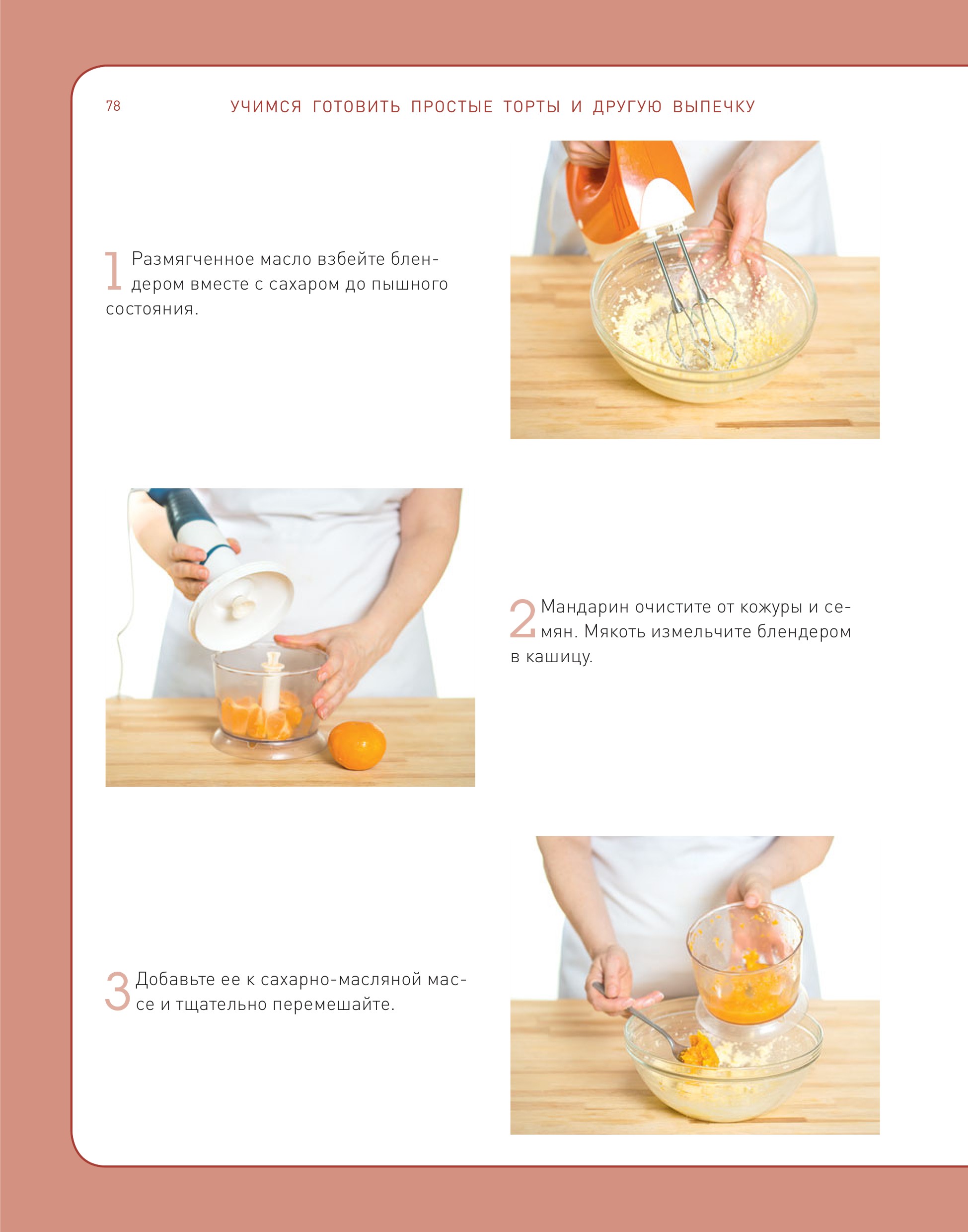 78 УЧИМСЯ ГОТОВИТЬ ПРОСТЫЕ ТОРТЫ И ДРУГУЮ ВЫПЕЧКУ

1 Размягченное масло взбейте блендером вместе с сахаром до пышного состояния.

2 Мандарин очистите от кожуры и семян. Мякоть измельчите блендером в кашицу.

3 Добавьте ее к сахарно-масляной массе и тщательно перемешайте.