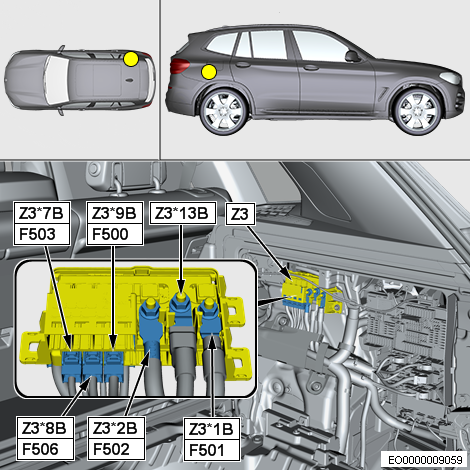 Z3*7B
F503

Z3*9B
F500

Z3*13B

Z3

Z3*8B
F506

Z3*2B
F502

Z3*1B
F501

EO0000009059