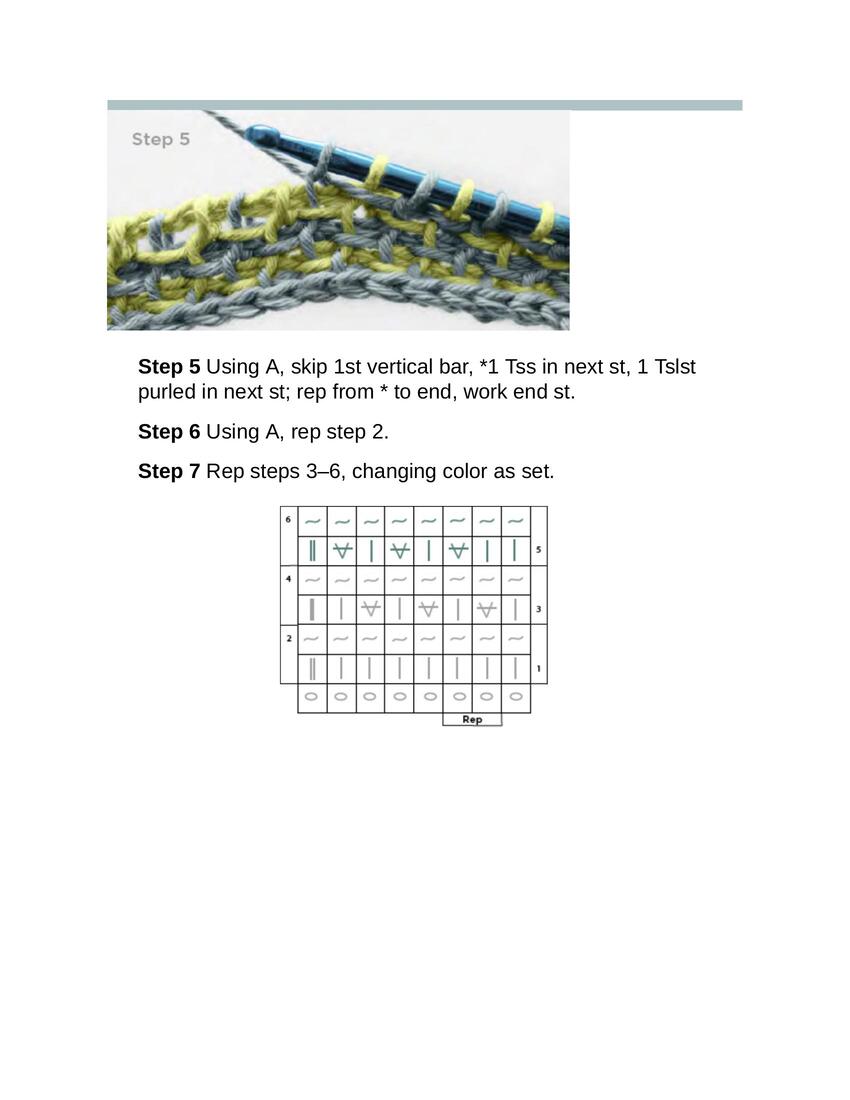 Step 5

**Step 5** Using A, skip 1st vertical bar, *1 Tss in next st, 1 Tslst purled in next st; rep from * to end, work end st.

**Step 6** Using A, rep step 2.

**Step 7** Rep steps 3–6, changing color as set.

6
5
4
3
2
1
Rep