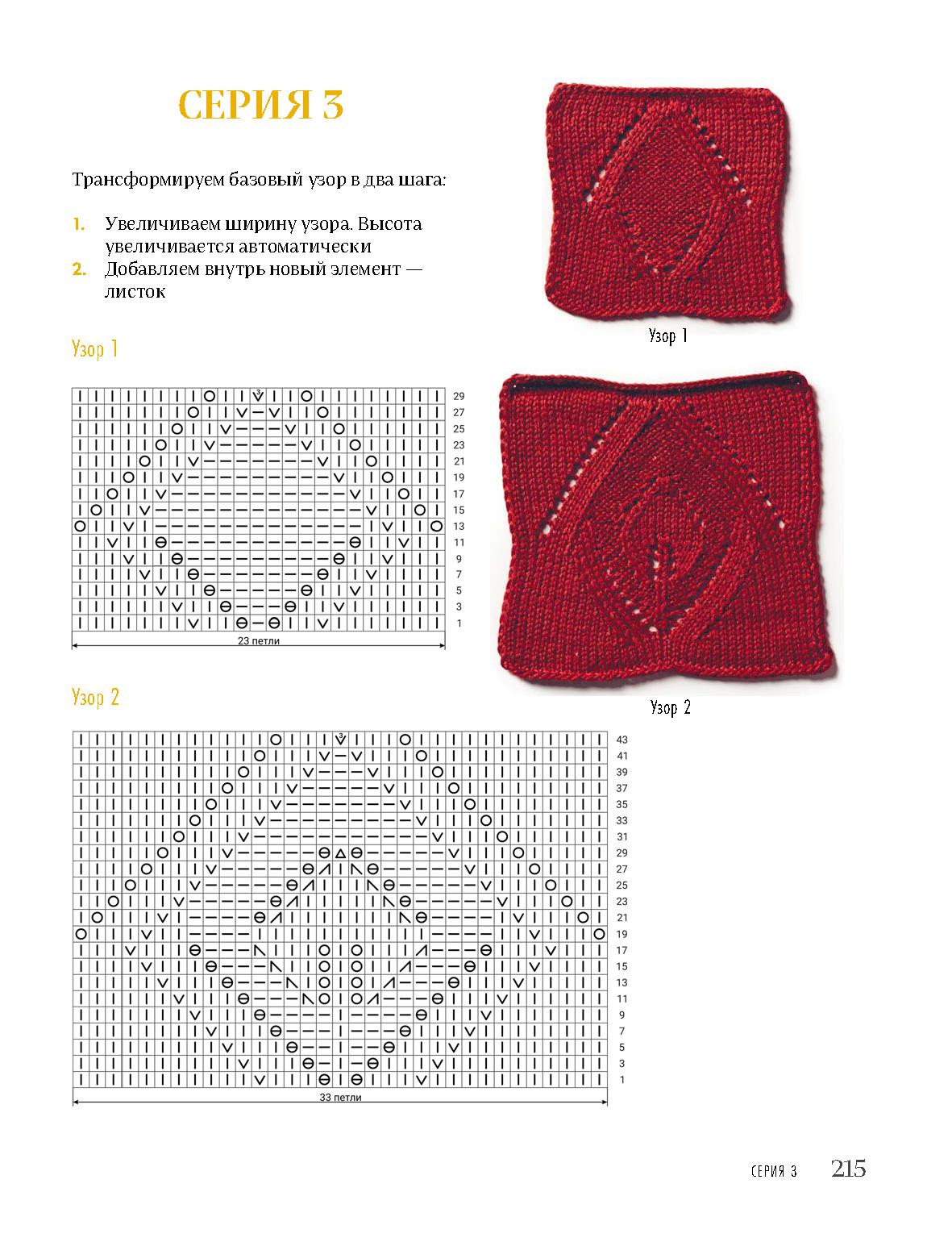 СЕРИЯ 3

Трансформируем базовый узор в два шага:

1. Увеличиваем ширину узора. Высота увеличивается автоматически
2. Добавляем внутрь новый элемент — листок

Узор 1

Узор 1

29
27
25
23
21
19
17
15
13
11
9
7
5
3
1

23 петли

Узор 2

Узор 2

43
41
39
37
35
33
31
29
27
25
23
21
19
17
15
13
11
9
7
5
3
1

33 петли

СЕРИЯ 3 215