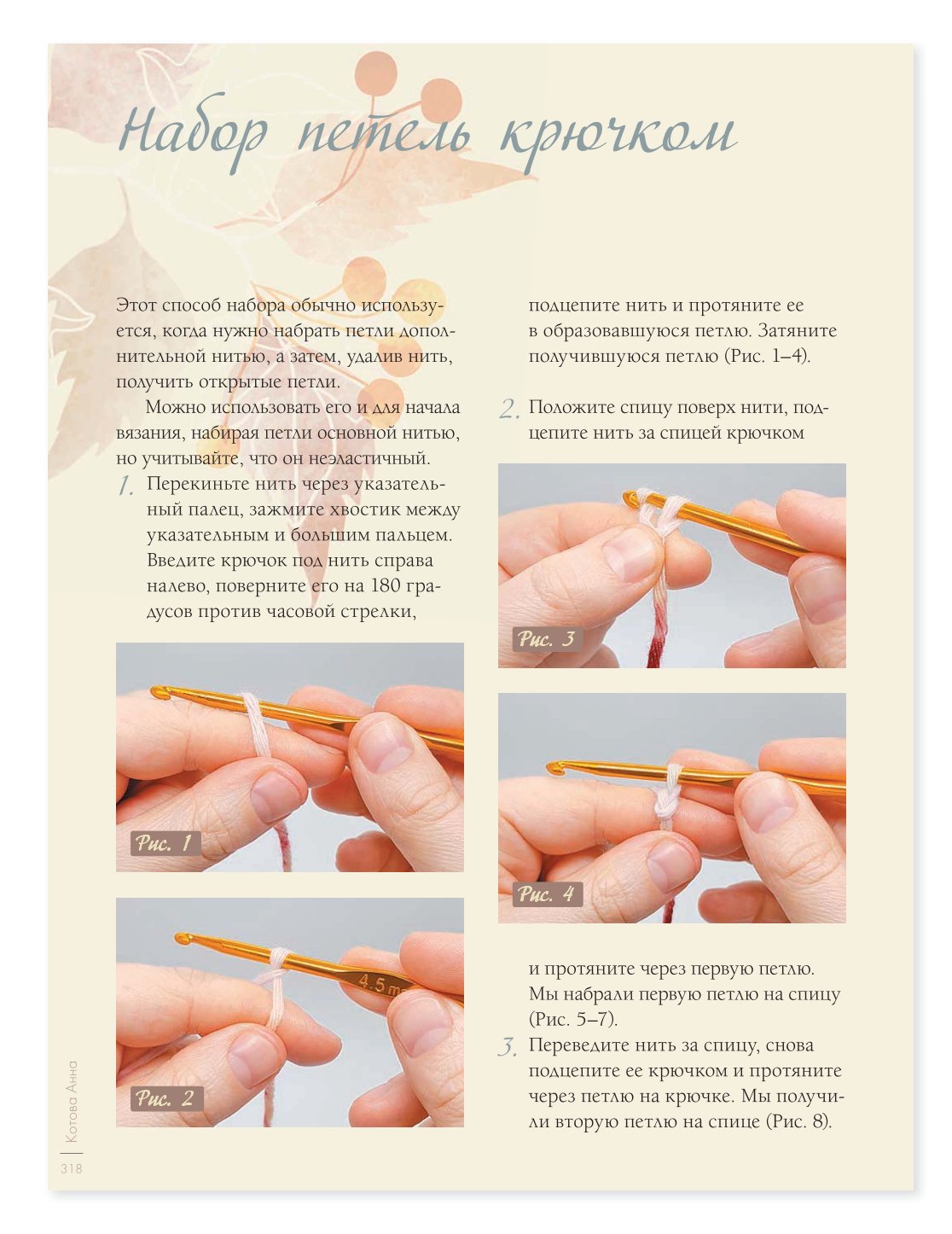 Набор петель крючком

Этот способ набора обычно используется, когда нужно набрать петли дополнительной нитью, а затем, удалив нить, получить открытые петли.

Можно использовать его и для начала вязания, набирая петли основной нитью, но учитывайте, что он неэластичный.

1. Перекиньте нить через указательный палец, зажмите хвостик между указательным и большим пальцем. Введите крючок под нить справа налево, поверните его на 180 градусов против часовой стрелки,

Рис. 1

Рис. 2

подцепите нить и протяните ее в образовавшуюся петлю. Затяните получившуюся петлю (Рис. 1–4).

2. Положите спицу поверх нити, подцепите нить за спицей крючком

Рис. 3

Рис. 4

и протяните через первую петлю. Мы набрали первую петлю на спицу (Рис. 5–7).

3. Переведите нить за спицу, снова подцепите ее крючком и протяните через петлю на крючке. Мы получили вторую петлю на спице (Рис. 8).

Котова Анна

318