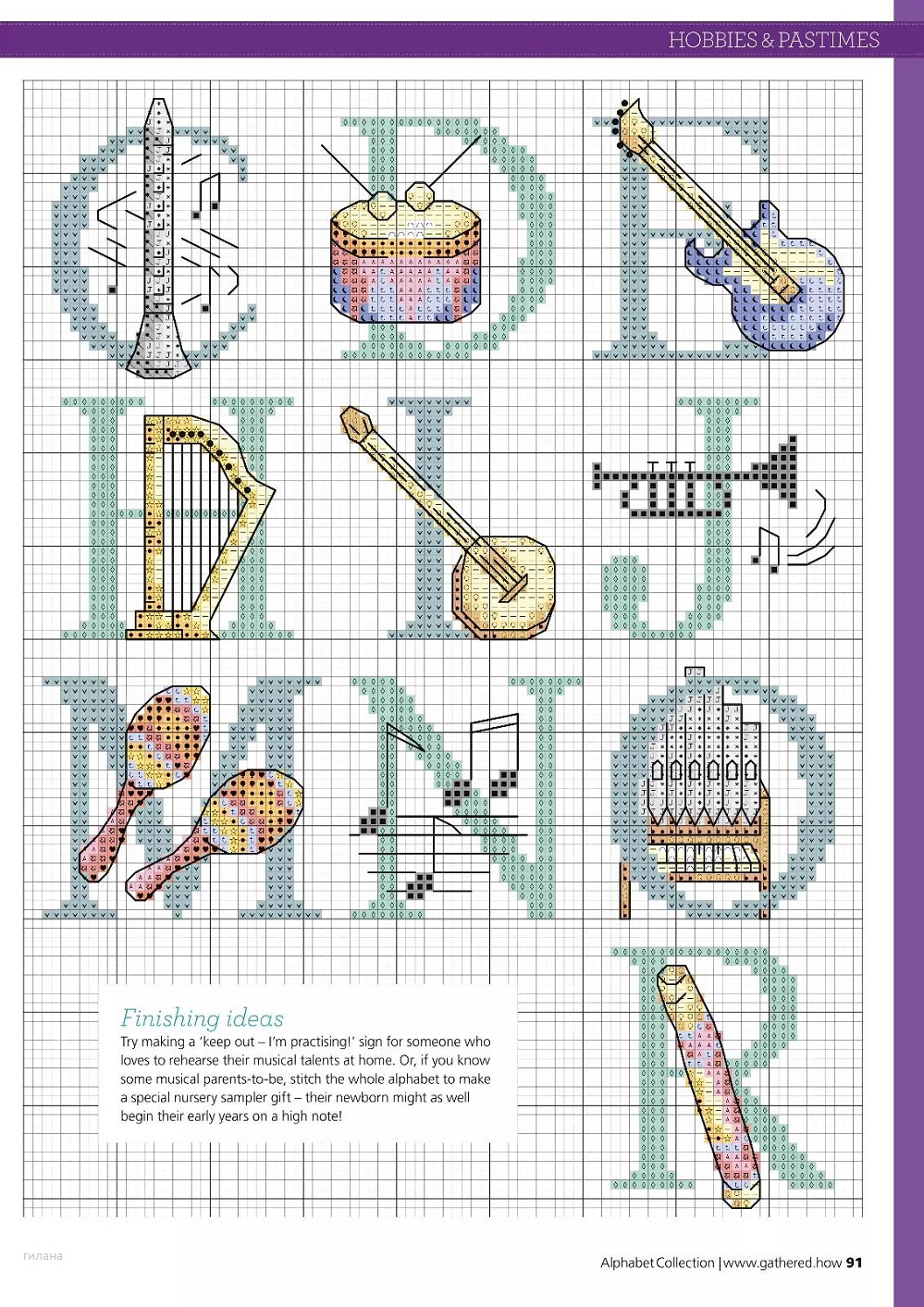 HOBBIES & PASTIMES

Finishing ideas

Try making a 'keep out – I'm practising!' sign for someone who loves to rehearse their musical talents at home. Or, if you know some musical parents-to-be, stitch the whole alphabet to make a special nursery sampler gift – their newborn might as well begin their early years on a high note!

гилана

Alphabet Collection | www.gathered.how 91