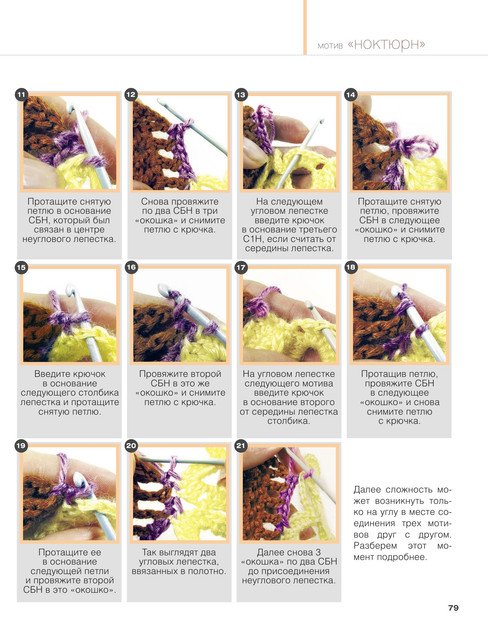 мотив «НОКТЮРН»

11

Протащите снятую петлю в основание СБН, который был связан в центре неуглового лепестка.

12

Снова провяжите по два СБН в три «окошка» и снимите петлю с крючка.

13

На следующем угловом лепестке введите крючок в основание третьего С1Н, если считать от середины лепестка.

14

Протащите снятую петлю, провяжите СБН в следующее «окошко» и снимите петлю с крючка.

15

Введите крючок в основание следующего столбика лепестка и протащите снятую петлю.

16

Провяжите второй СБН в это же «окошко» и снимите петлю с крючка.

17

На угловом лепестке следующего мотива введите крючок в основание второго от середины лепестка столбика.

18

Протащив петлю, провяжите СБН в следующее «окошко» и снова снимите петлю с крючка.

19

Протащите ее в основание следующей петли и провяжите второй СБН в это «окошко».

20

Так выглядят два угловых лепестка, ввязанных в полотно.

21

Далее снова 3 «окошка» по два СБН до присоединения неуглового лепестка.

Далее сложность может возникнуть только на углу в месте соединения трех мотивов друг с другом. Разберем этот момент подробнее.

79