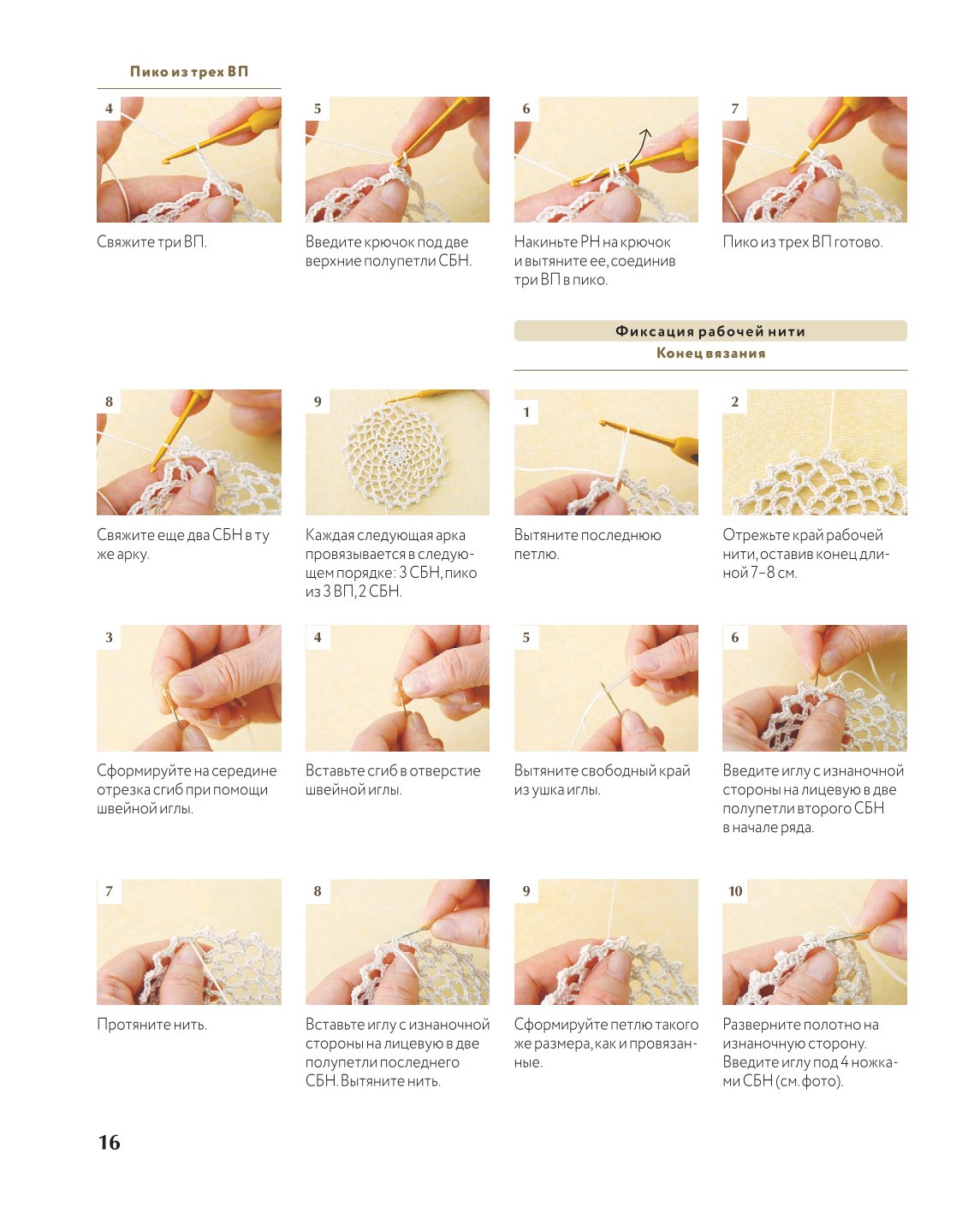 Пико из трех ВП

4

Свяжите три ВП.

5

Введите крючок под две верхние полупетли СБН.

6

Накиньте РН на крючок и вытяните ее, соединив три ВП в пико.

7

Пико из трех ВП готово.

Фиксация рабочей нити

Конец вязания

8

Свяжите еще два СБН в ту же арку.

9

Каждая следующая арка провязывается в следующем порядке: 3 СБН, пико из 3 ВП, 2 СБН.

1

Вытяните последнюю петлю.

2

Отрежьте край рабочей нити, оставив конец длиной 7–8 см.

3

Сформируйте на середине отрезка сгиб при помощи швейной иглы.

4

Вставьте сгиб в отверстие швейной иглы.

5

Вытяните свободный край из ушка иглы.

6

Введите иглу с изнаночной стороны на лицевую в две полупетли второго СБН в начале ряда.

7

Протяните нить.

8

Вставьте иглу с изнаночной стороны на лицевую в две полупетли последнего СБН. Вытяните нить.

9

Сформируйте петлю такого же размера, как и провязанные.

10

Разверните полотно на изнаночную сторону. Введите иглу под 4 ножками СБН (см. фото).

16